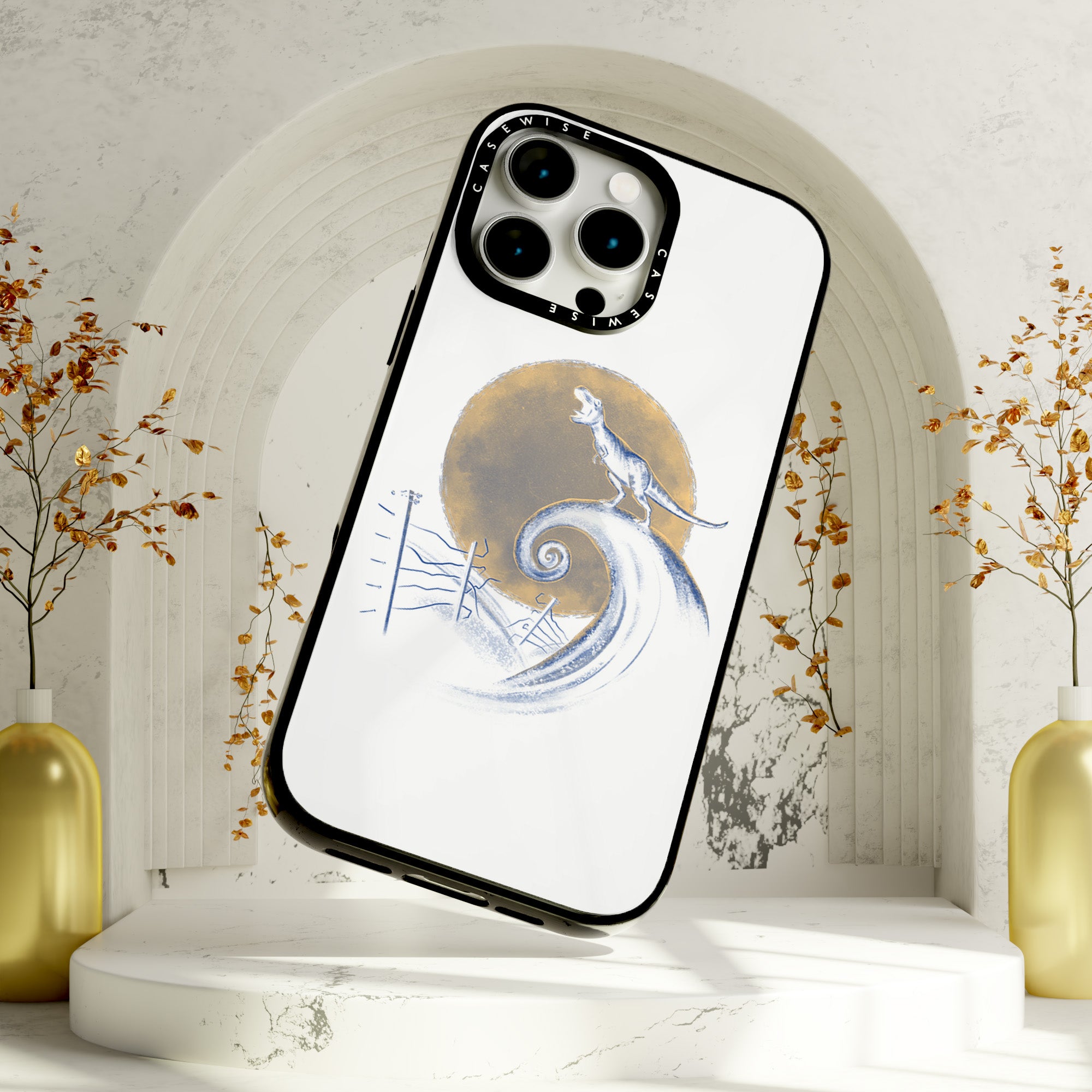 CASEWISE CASEWISE