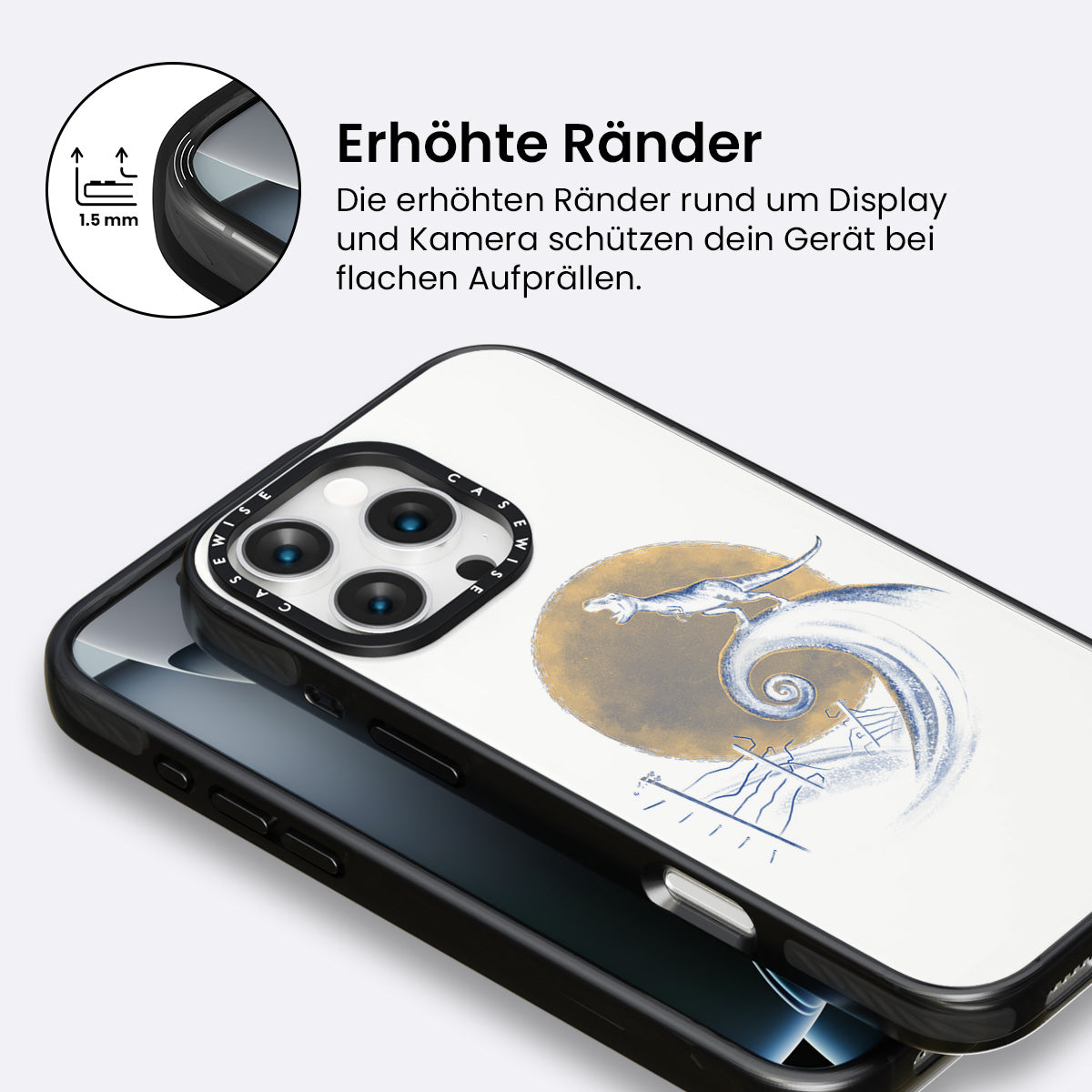 1.5 mm

Erhöhte Ränder

Die erhöhten Ränder rund um Display und Kamera schützen dein Gerät bei flachen Aufprällen.

CASEWISE CASEWISE