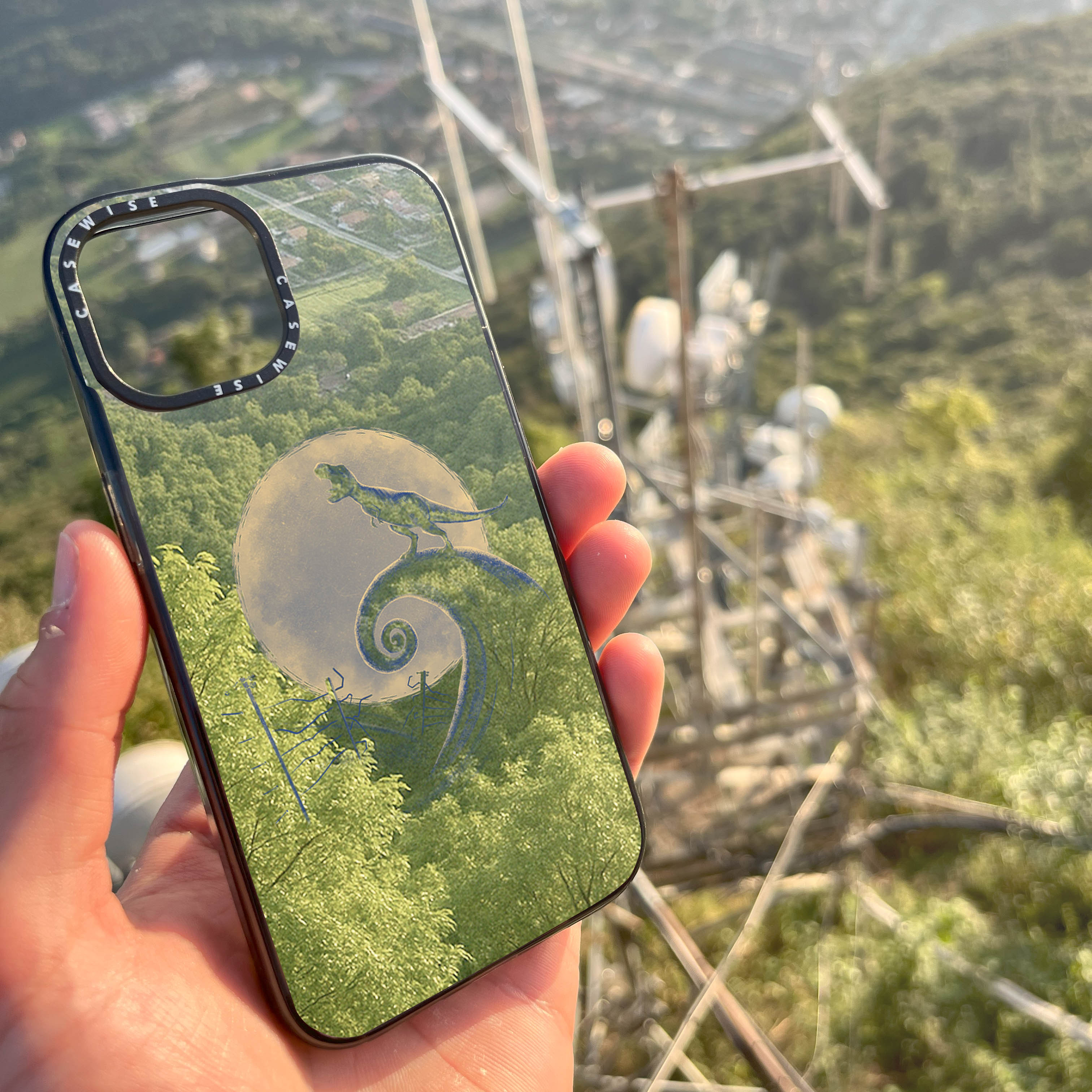 CASEWISE CASEWISE