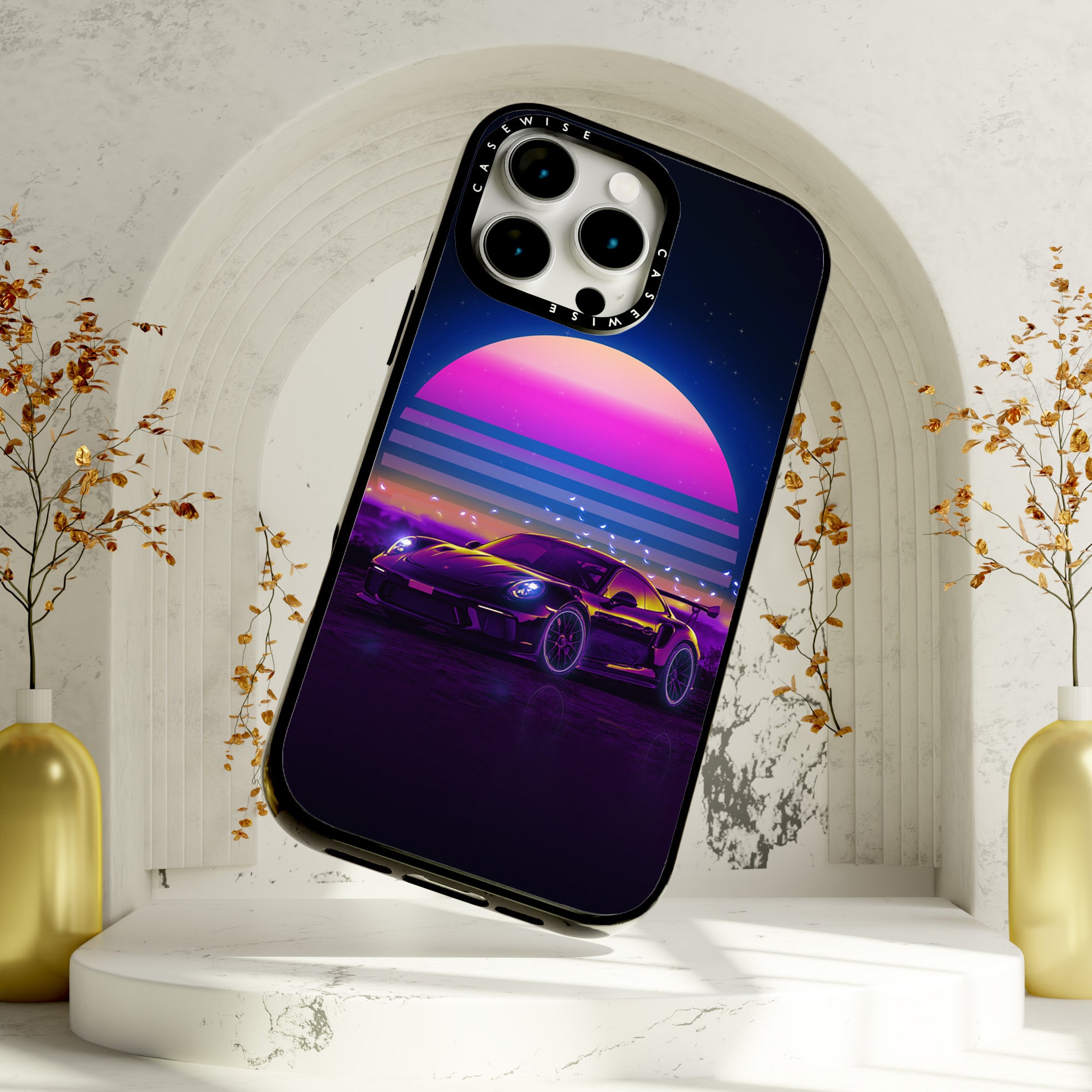 CASEWISE
CASEWISE