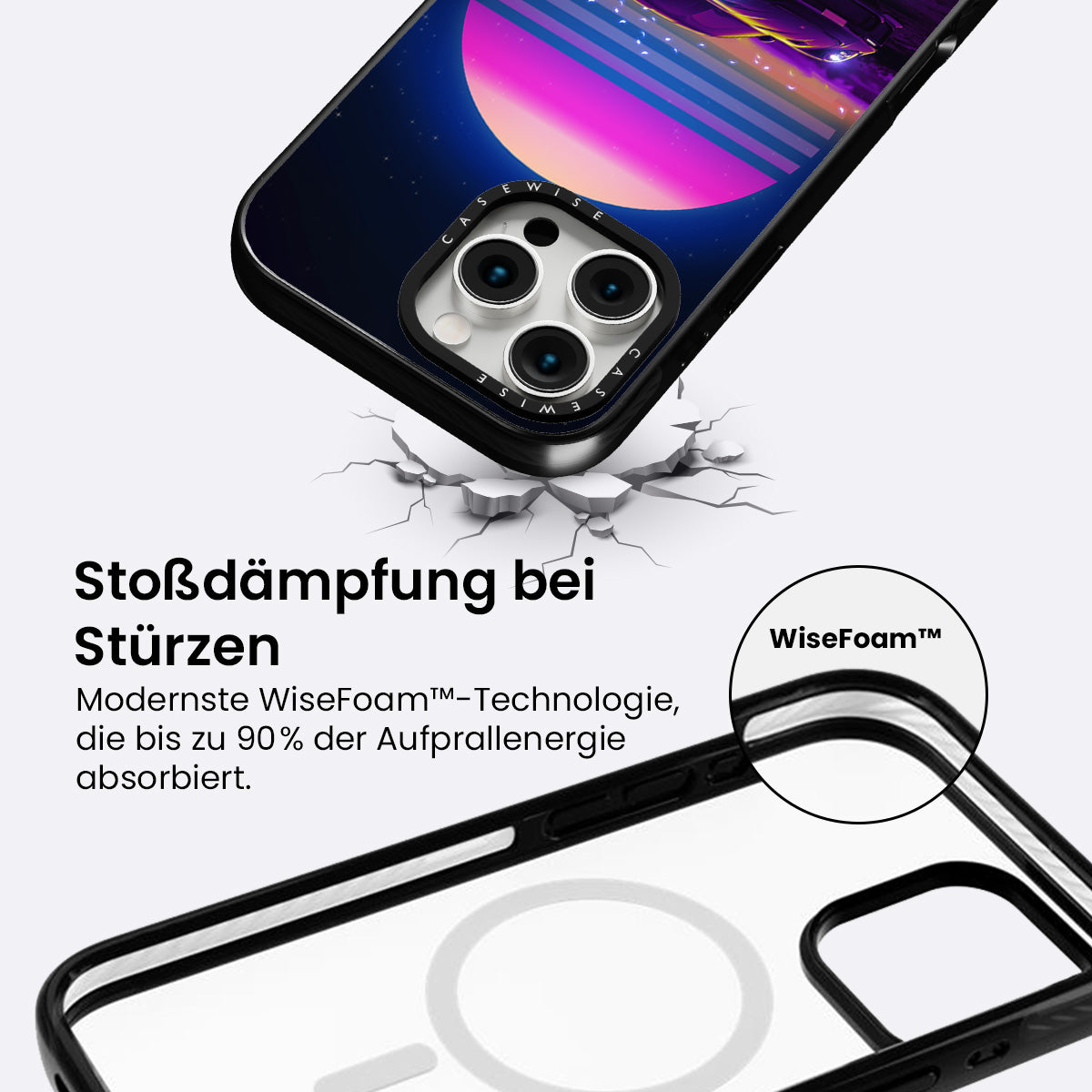 CASEWISE
CASEWISE

Stoßdämpfung bei Stürzen

Modernste WiseFoam™-Technologie, die bis zu 90% der Aufprallenergie absorbiert.

WiseFoam™