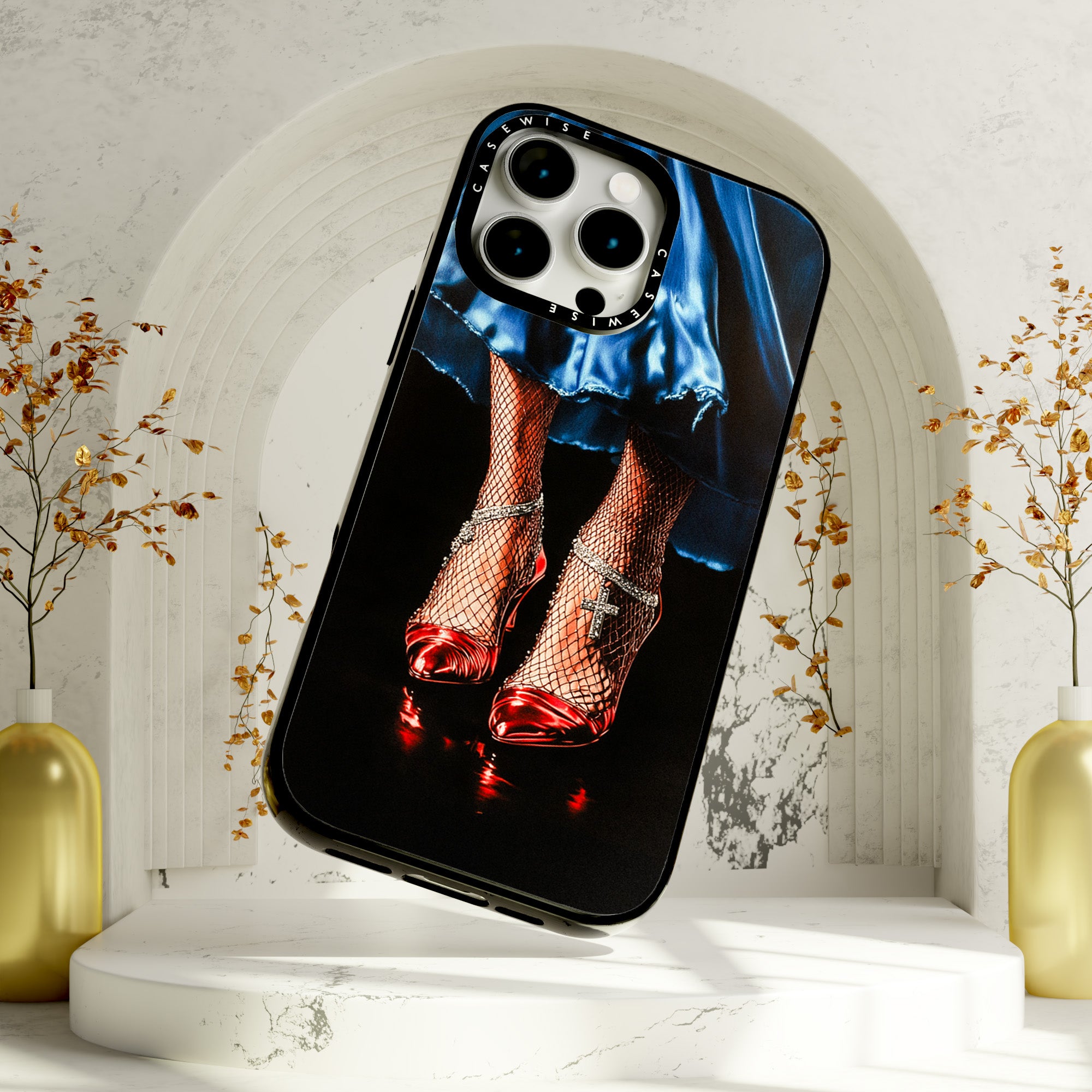 CASEWISE
CASEWISE