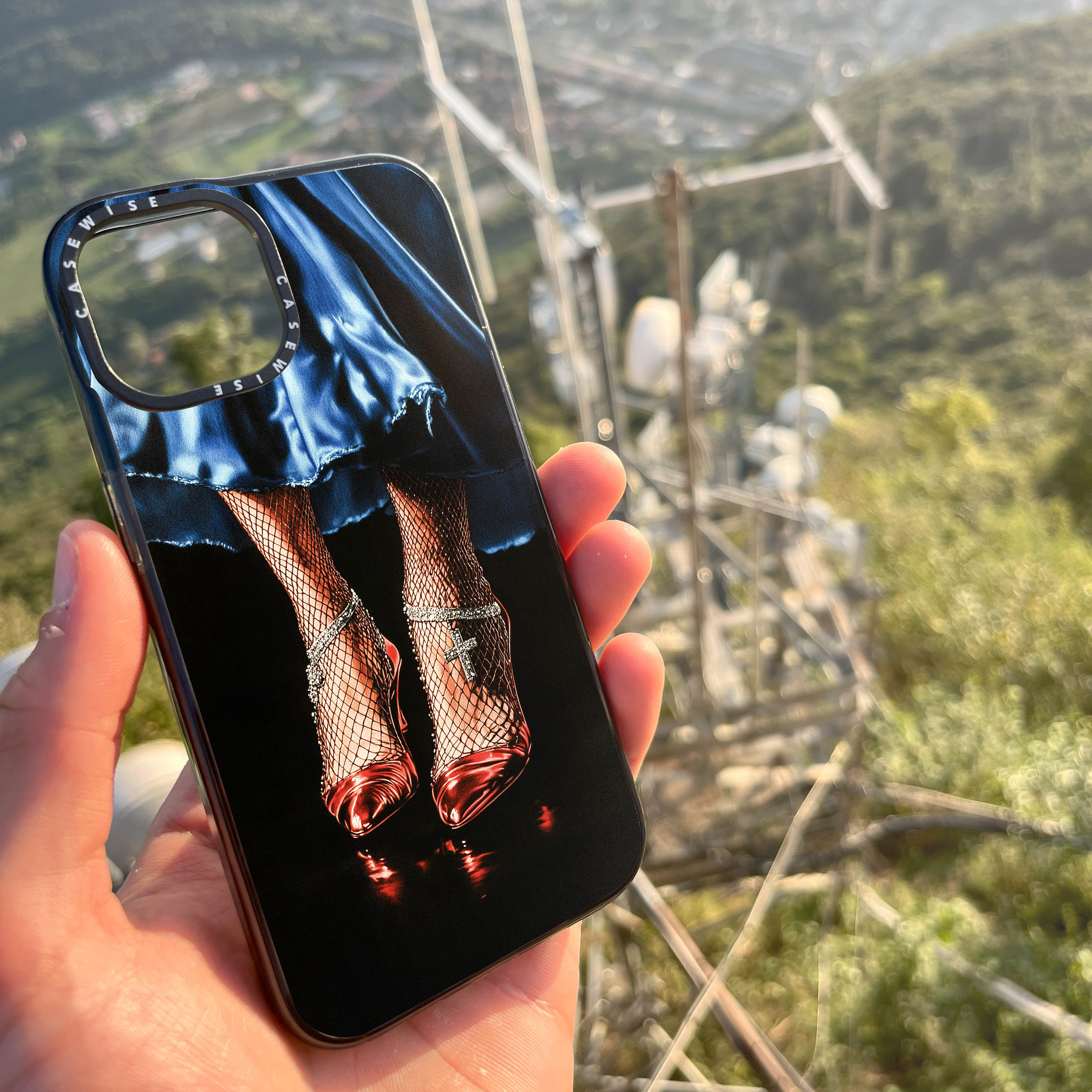 CASEWISE CASEWISE