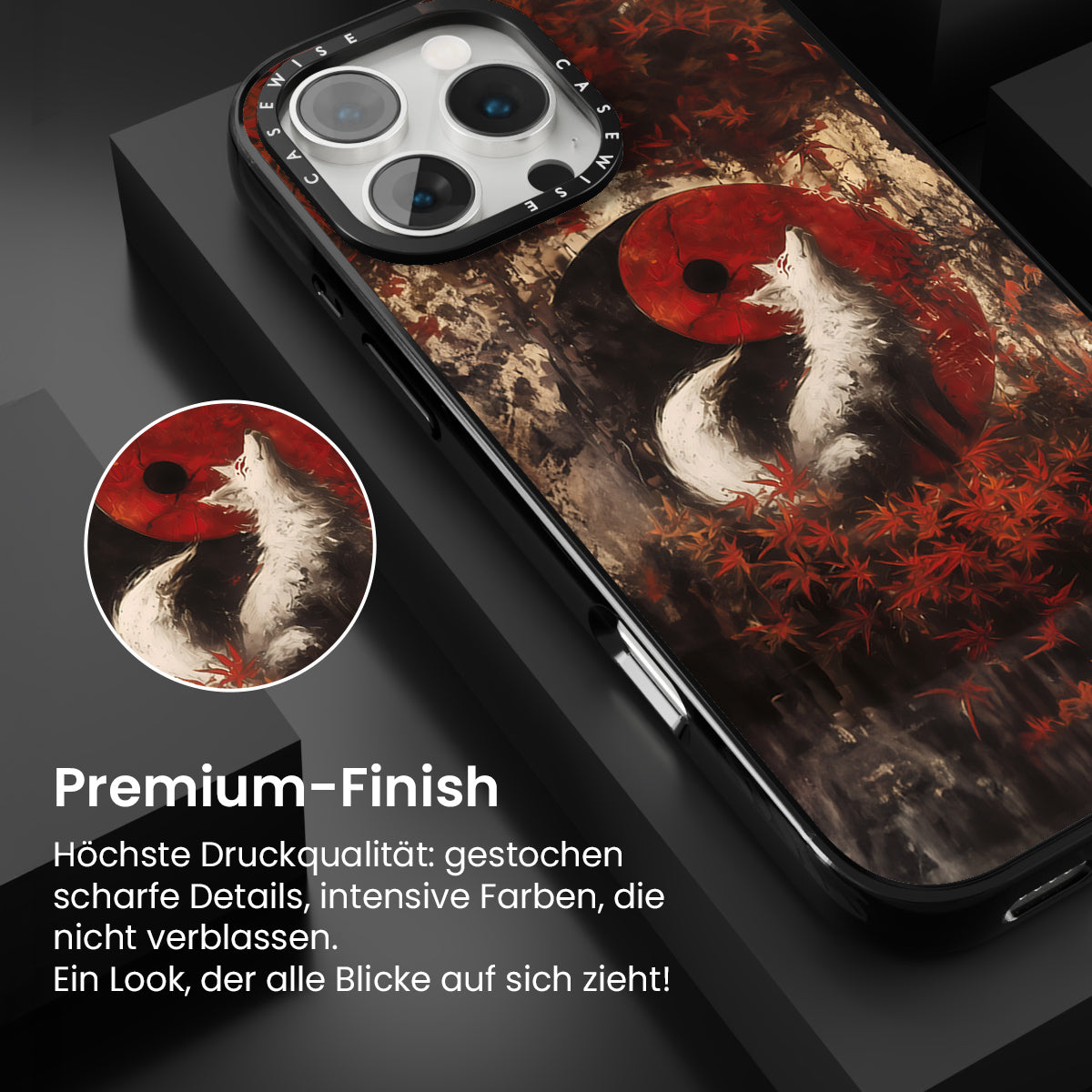 CASEWISE CASEWISE

Premium-Finish

Höchste Druckqualität: gestochen scharfe Details, intensive Farben, die nicht verblassen.
Ein Look, der alle Blicke auf sich zieht!