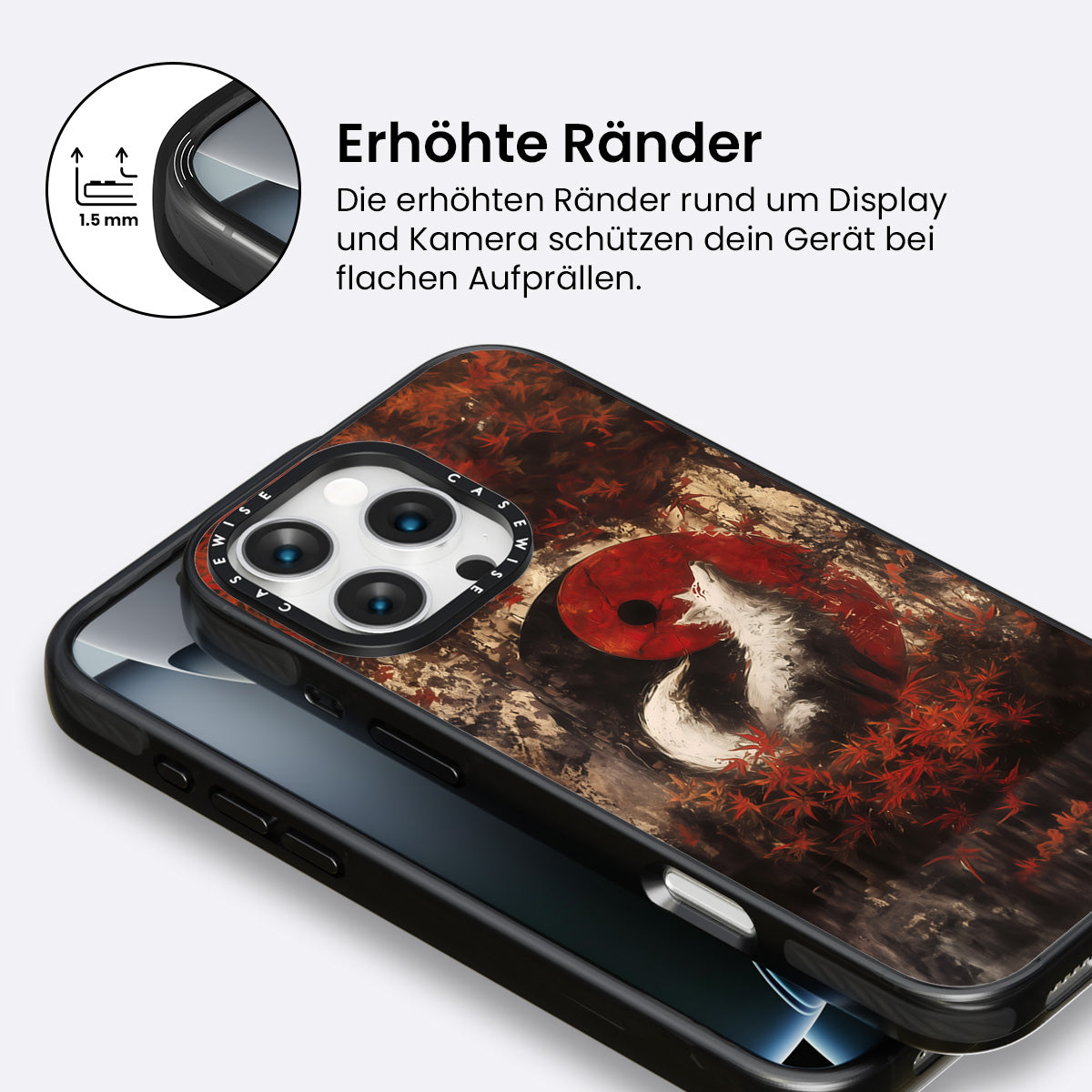 1.5 mm

Erhöhte Ränder

Die erhöhten Ränder rund um Display und Kamera schützen dein Gerät bei flachen Aufprällen.

CASEWISE CASEWISE