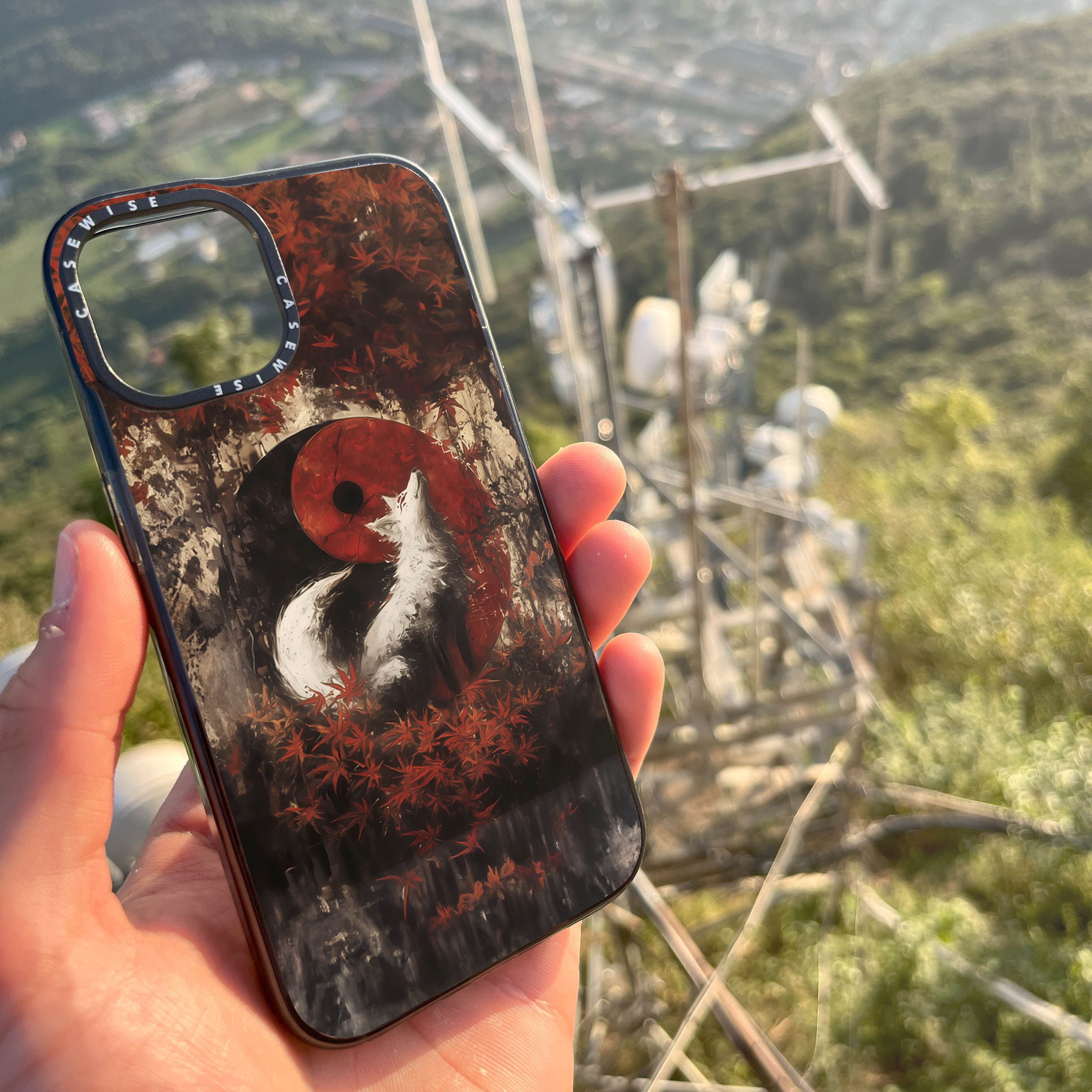 CASEWISE CASEWISE