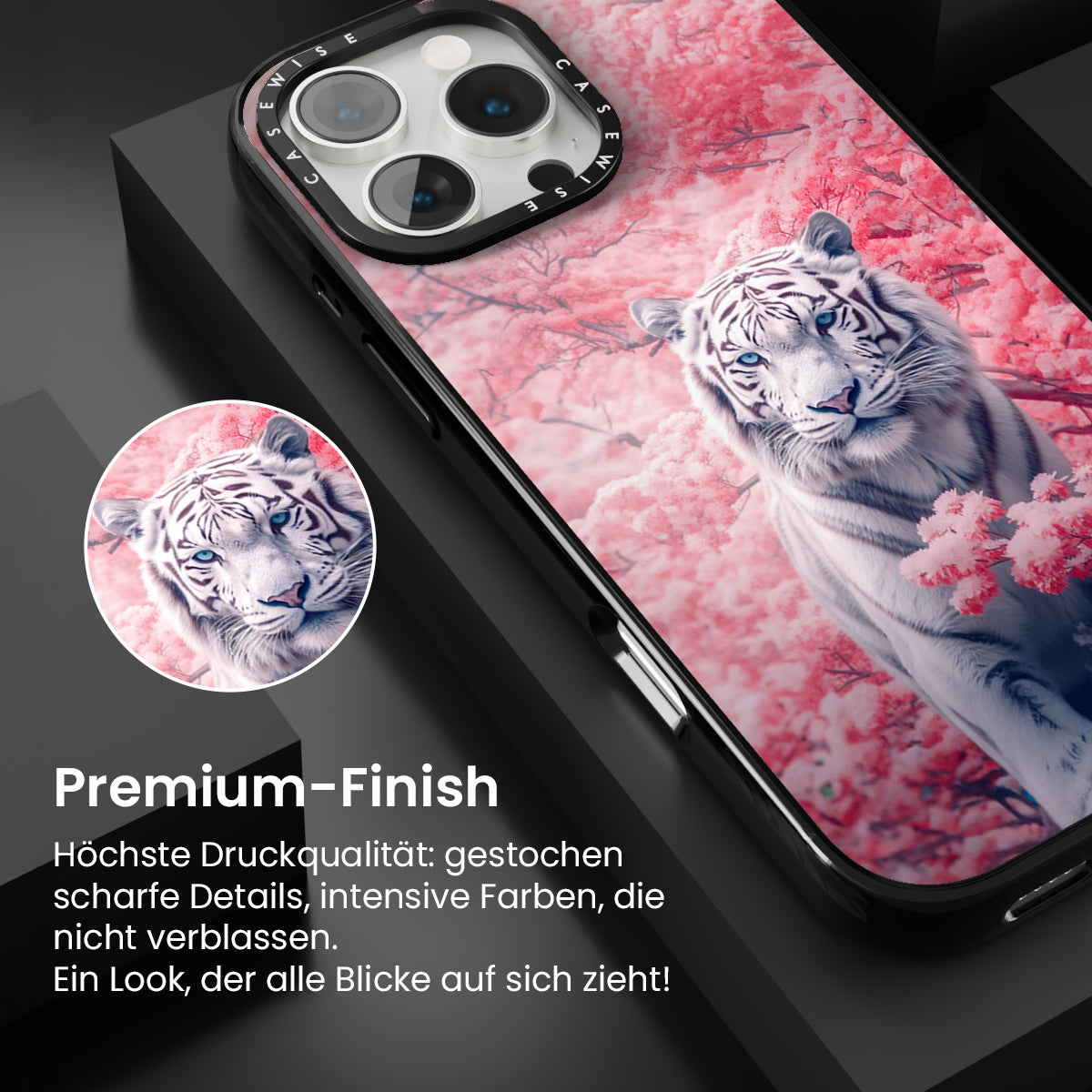 CASEWISE CASEWISE

Premium-Finish

Höchste Druckqualität: gestochen scharfe Details, intensive Farben, die nicht verblassen.
Ein Look, der alle Blicke auf sich zieht!