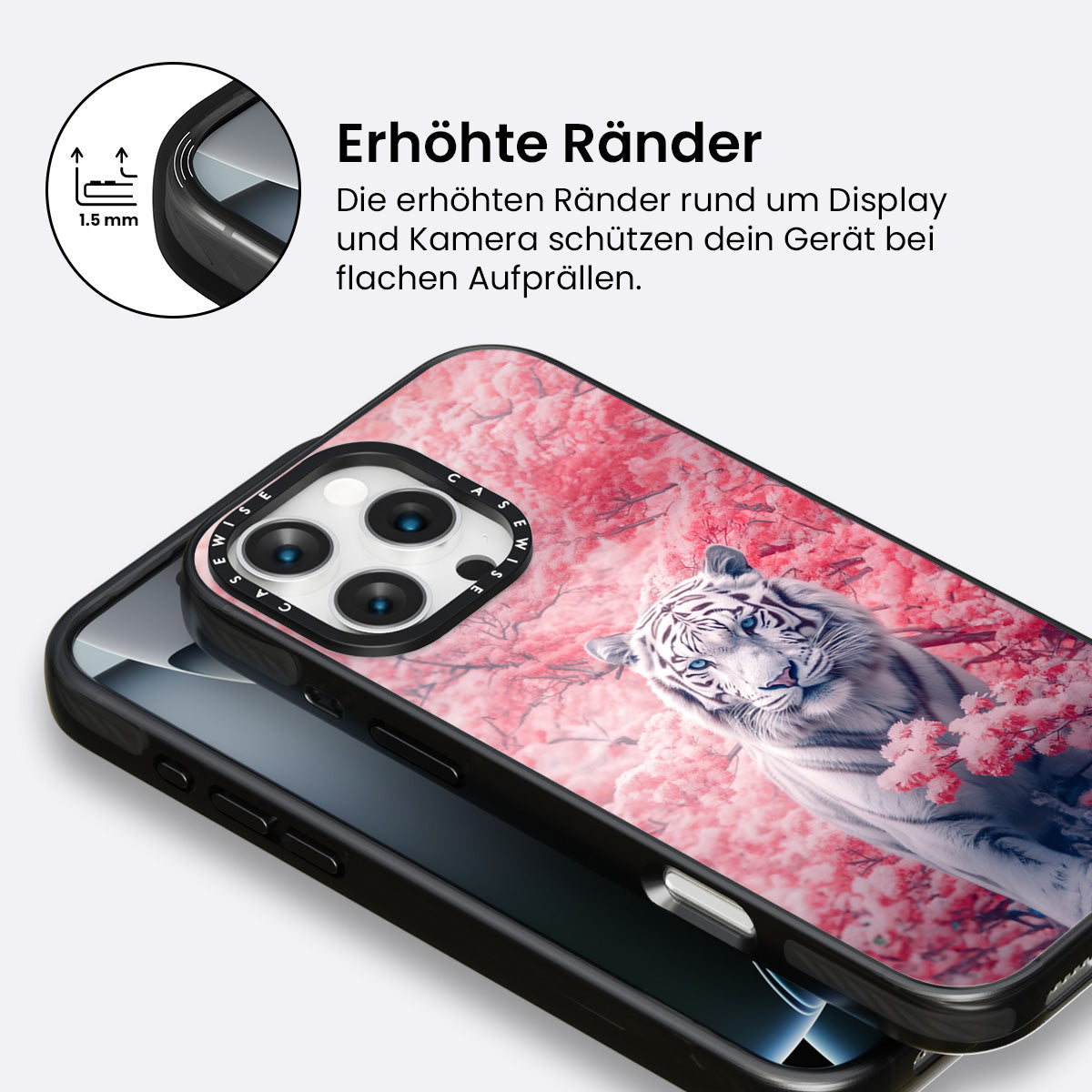 1.5 mm

Erhöhte Ränder

Die erhöhten Ränder rund um Display und Kamera schützen dein Gerät bei flachen Aufprällen.

CASEWISE CASEWISE