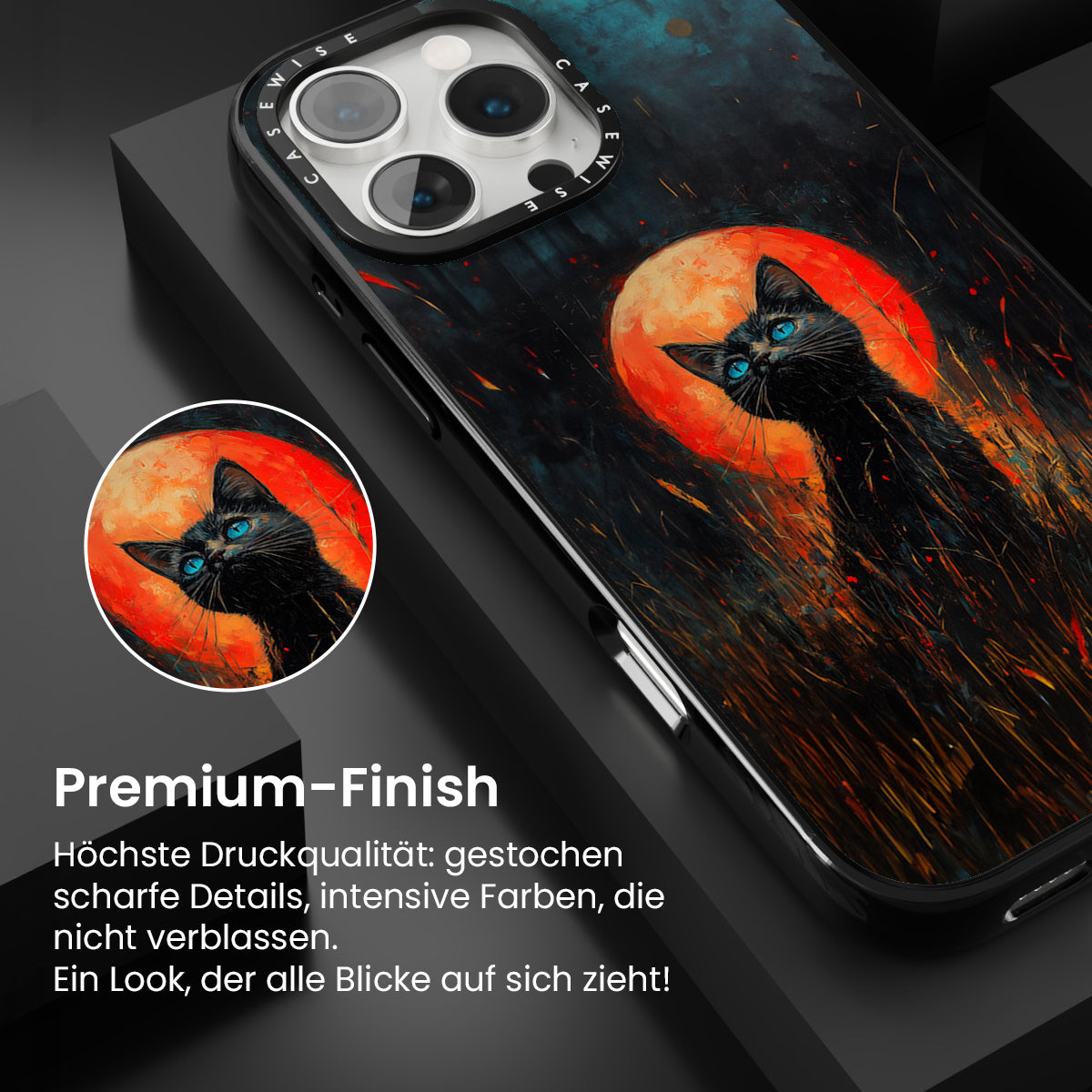 CASEWISE CASEWISE

Premium-Finish

Höchste Druckqualität: gestochen scharfe Details, intensive Farben, die nicht verblassen.
Ein Look, der alle Blicke auf sich zieht!