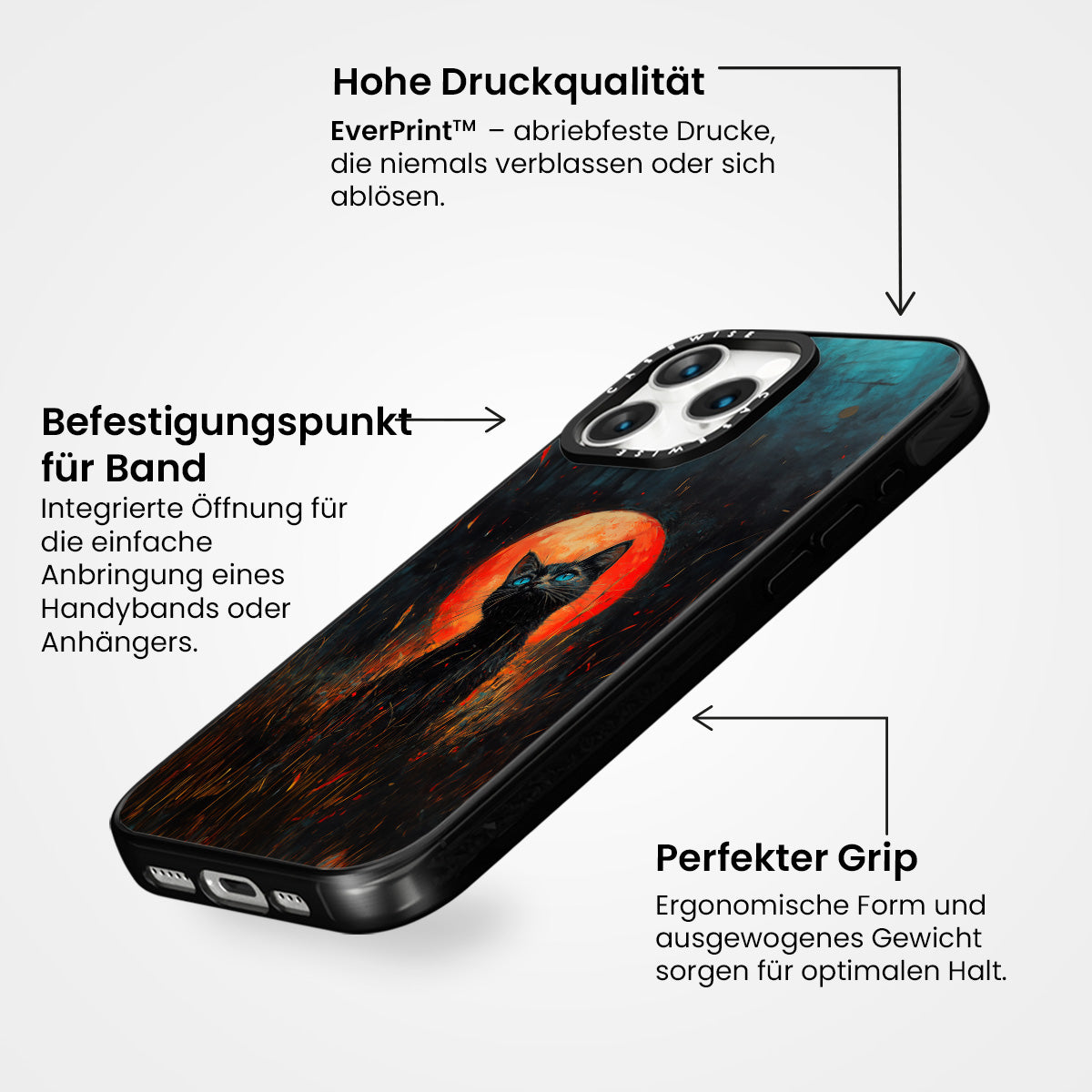 Hohe Druckqualität

EverPrint™ – abriebfeste Drucke, die niemals verblassen oder sich ablösen.

Befestigungspunkt für Band

Integrierte Öffnung für die einfache Anbringung eines Handybands oder Anhängers.

CASEWISE

CASEWISE

Perfekter Grip

Ergonomische Form und ausgewogenes Gewicht sorgen für optimalen Halt.