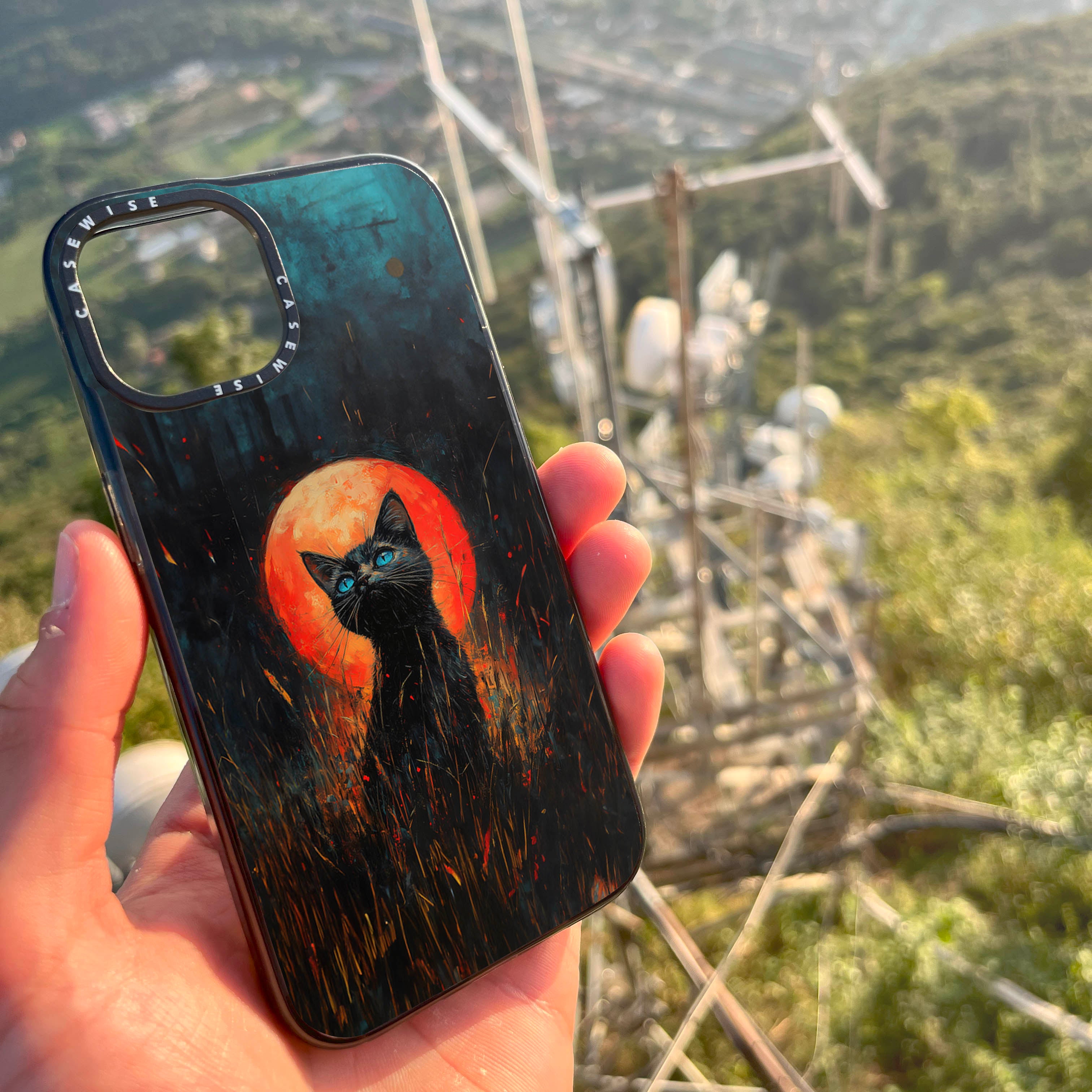 CASEWISE CASEWISE