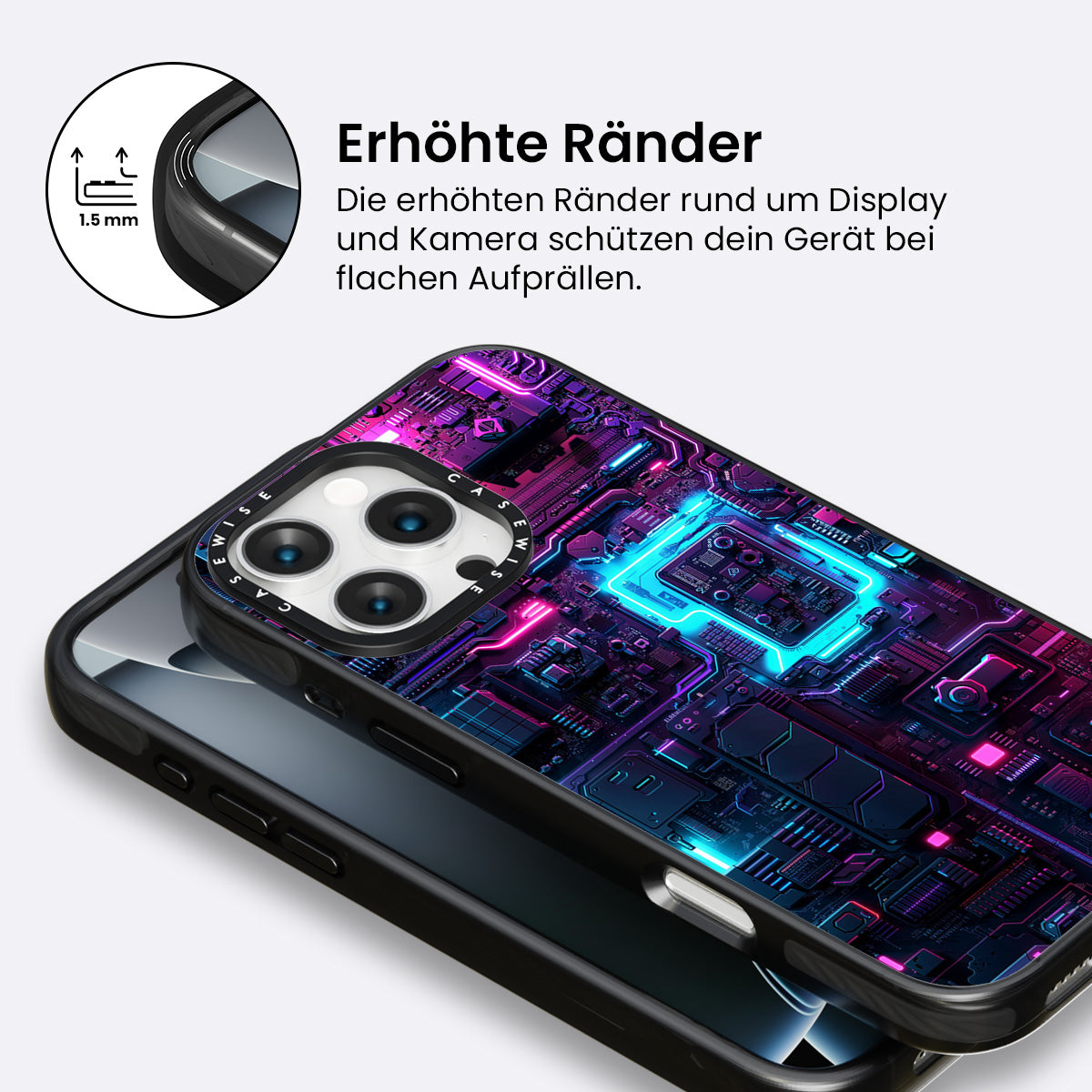 1.5 mm

Erhöhte Ränder

Die erhöhten Ränder rund um Display und Kamera schützen dein Gerät bei flachen Aufprällen.

CASEWISE CASEWISE