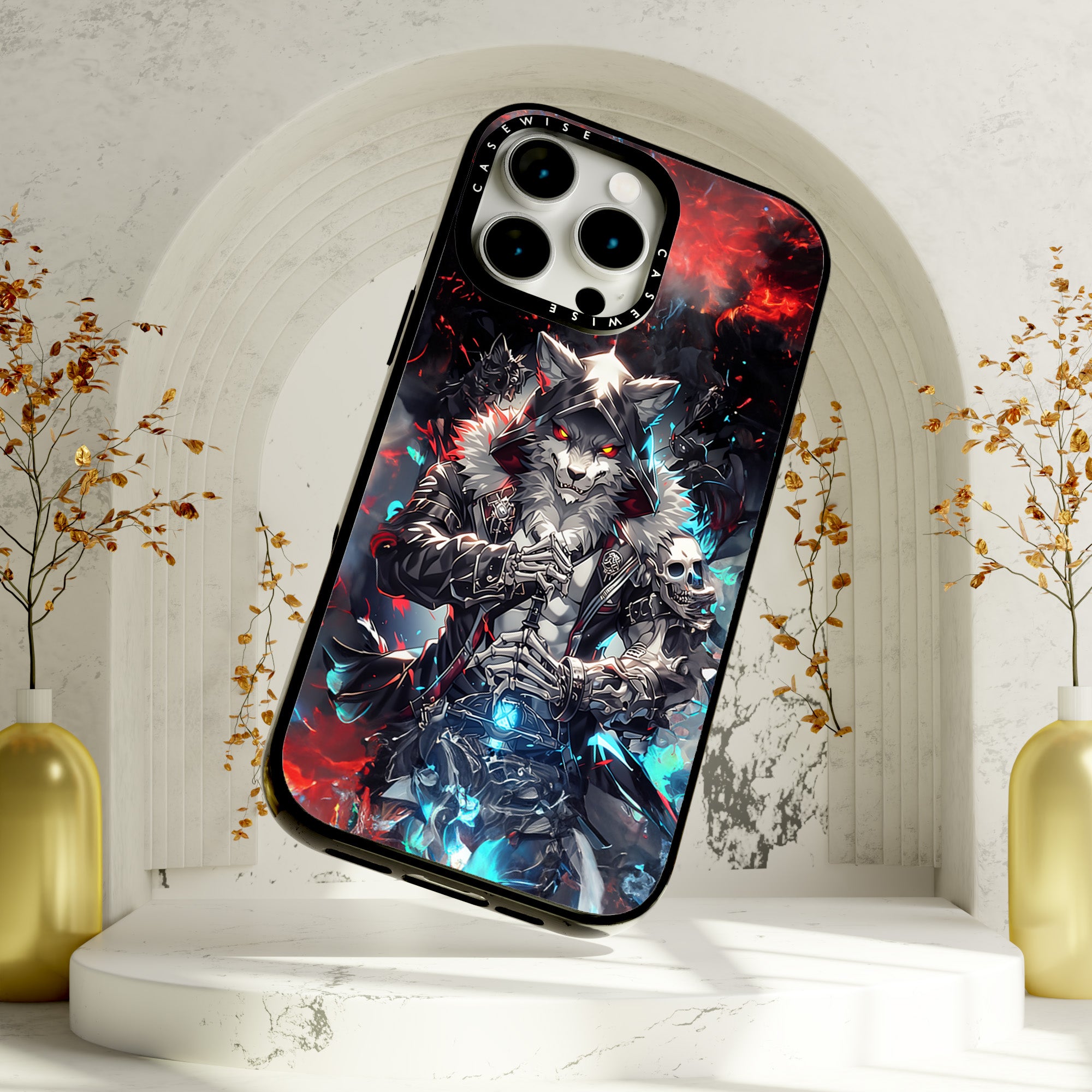 CASEWISE
CASEWISE