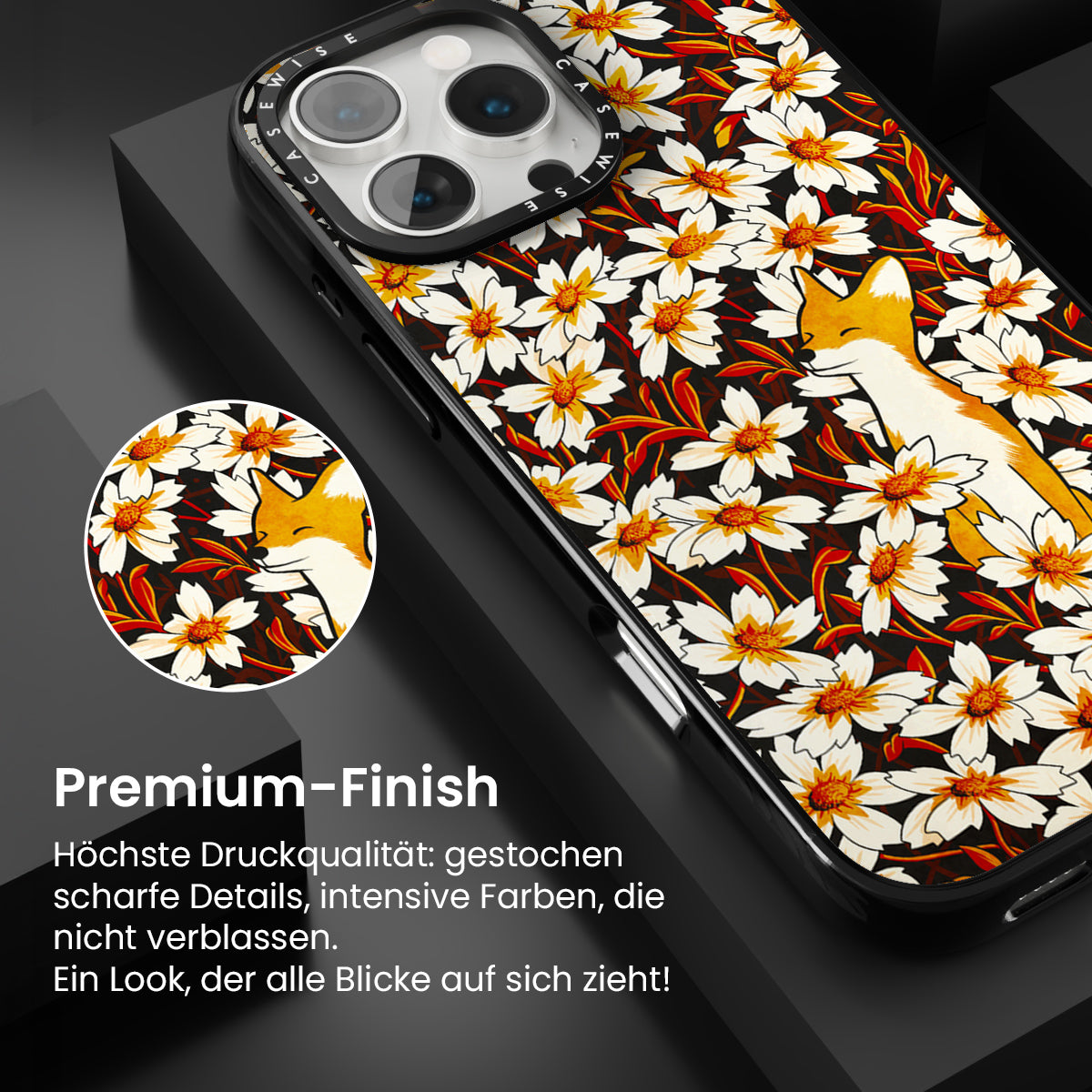 CASEWISE CASEWISE

Premium-Finish

Höchste Druckqualität: gestochen scharfe Details, intensive Farben, die nicht verblassen.
Ein Look, der alle Blicke auf sich zieht!