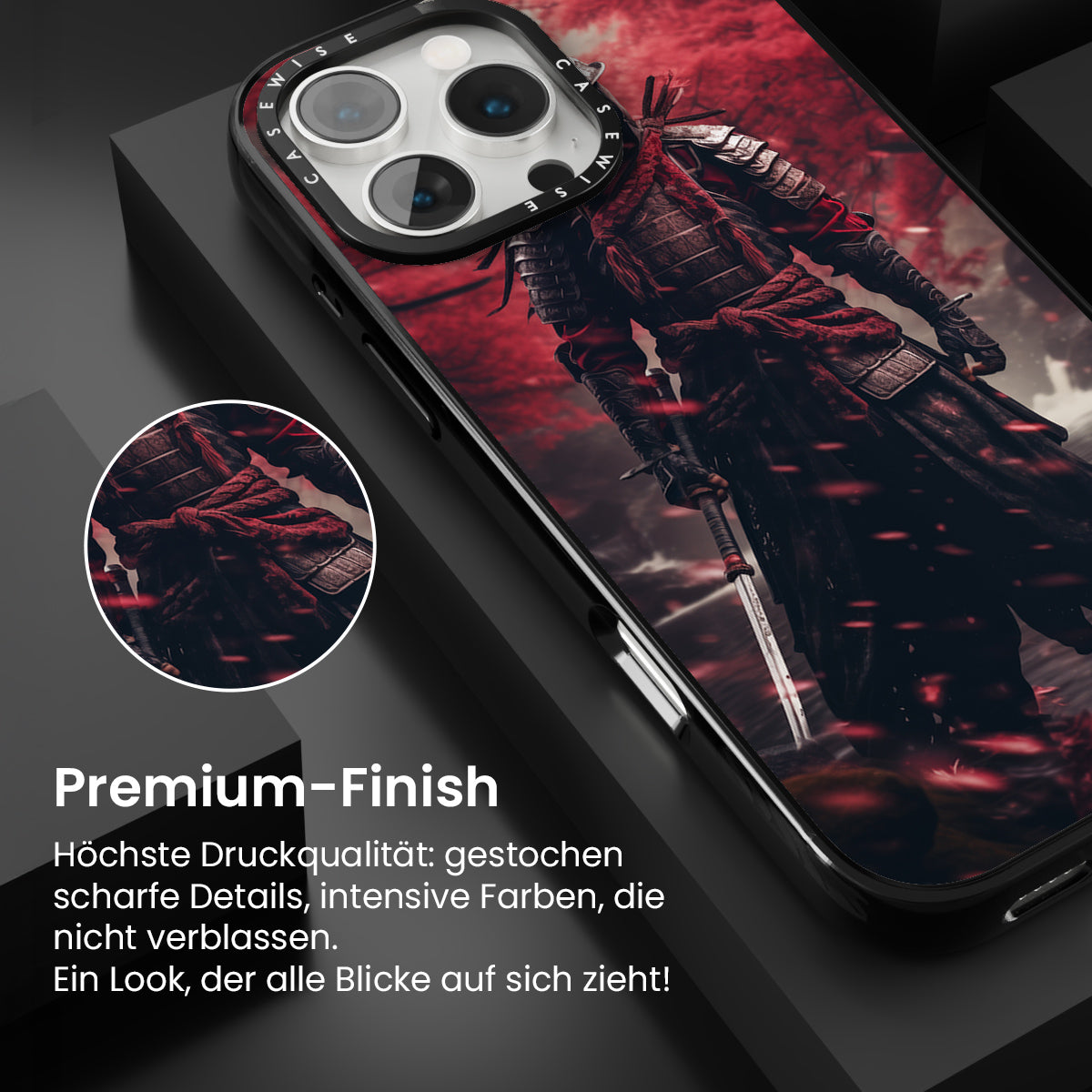 CASEWISE CASEWISE

Premium-Finish

Höchste Druckqualität: gestochen scharfe Details, intensive Farben, die nicht verblassen.
Ein Look, der alle Blicke auf sich zieht!