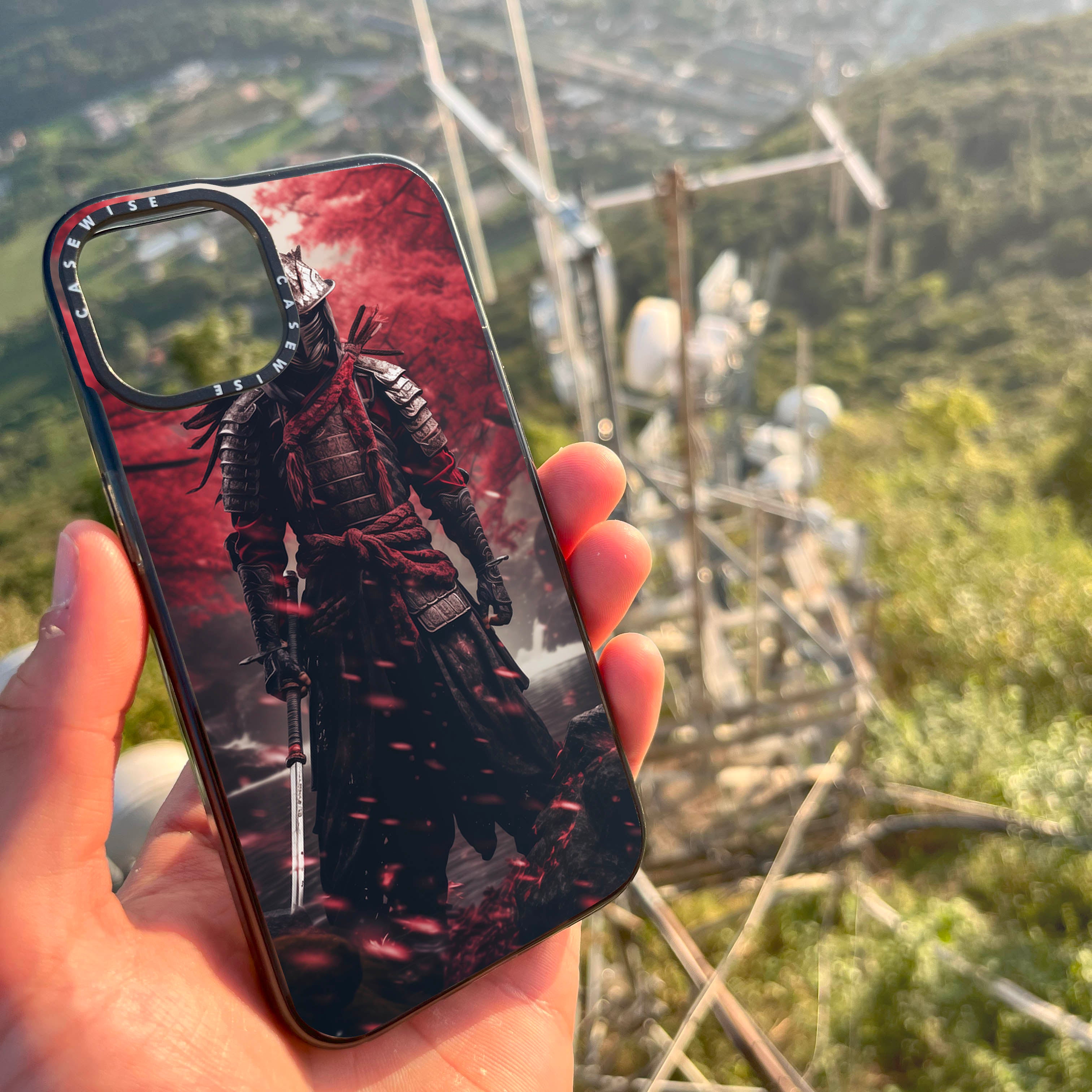 CASEWISE CASEWISE