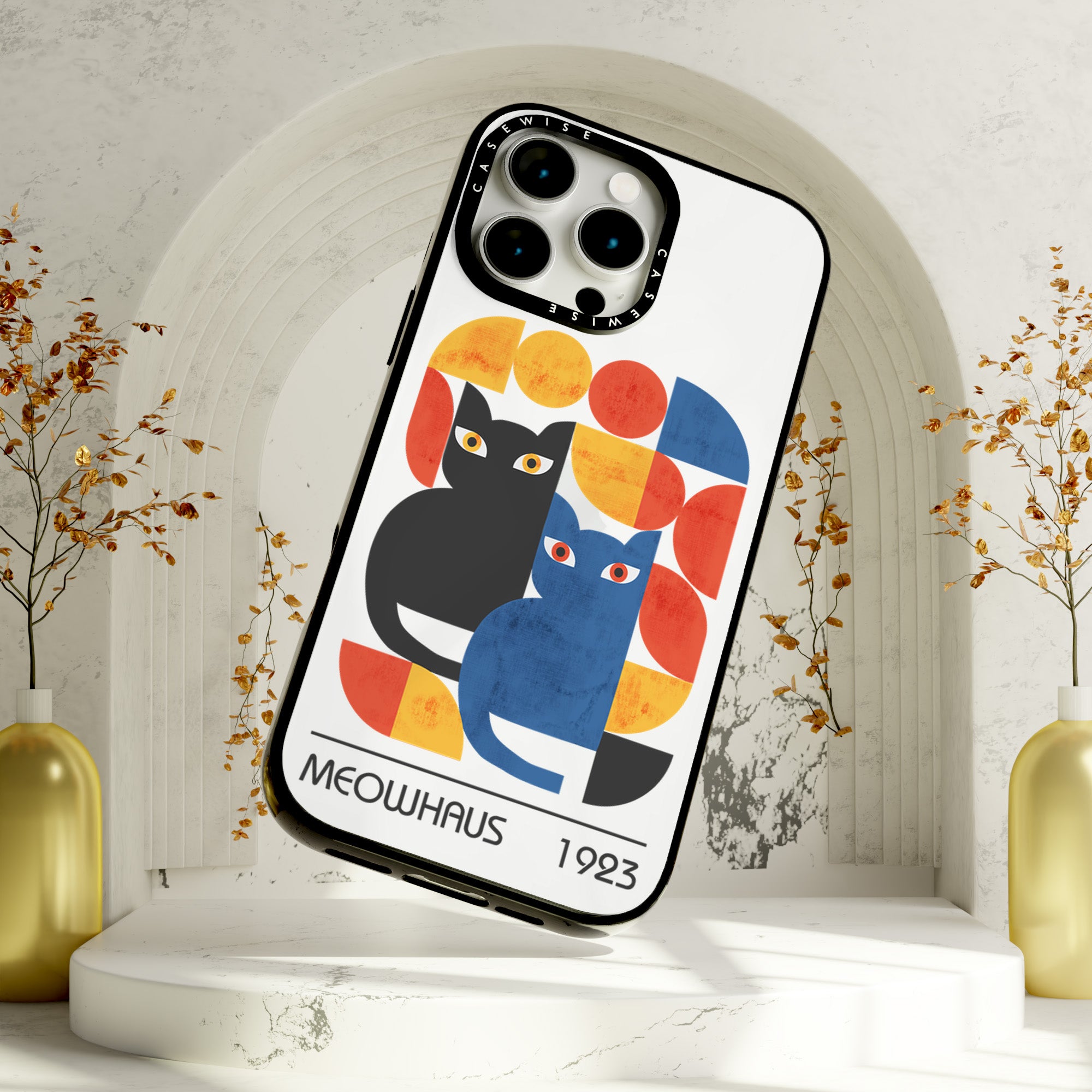 CASEWISE CASEWISE

MEOWHAUS 1923