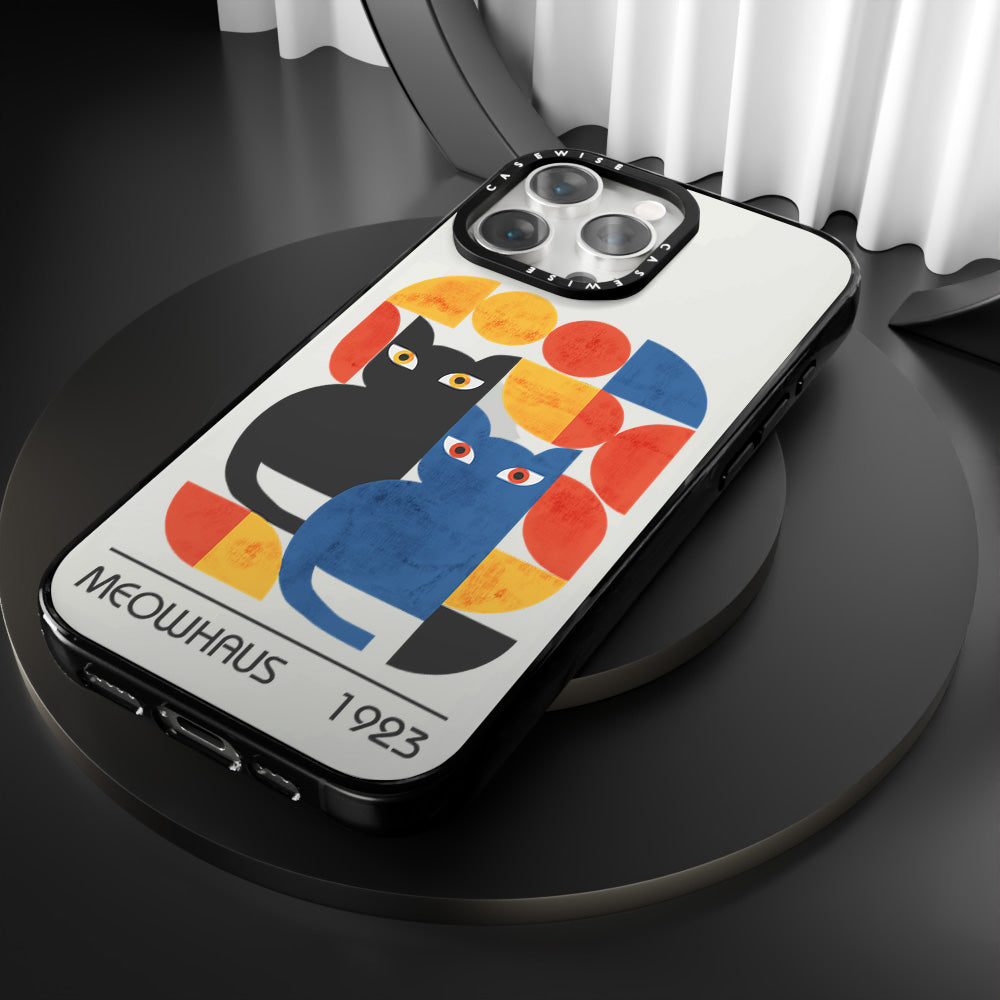 CASEWISE
CASEWISE
MEOWHAUS 1923