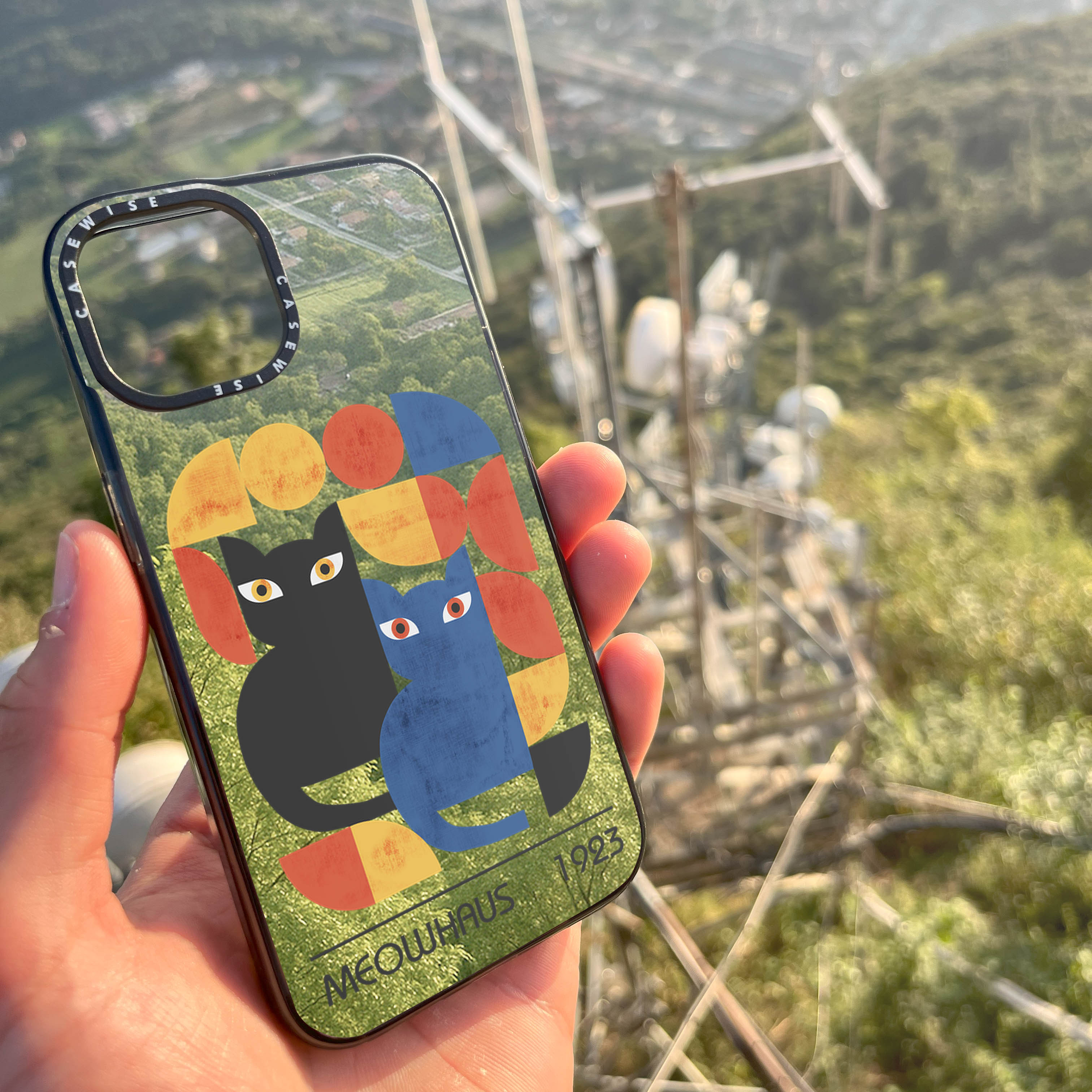 CASEWISE CASEWISE

MEOWHAUS 1923