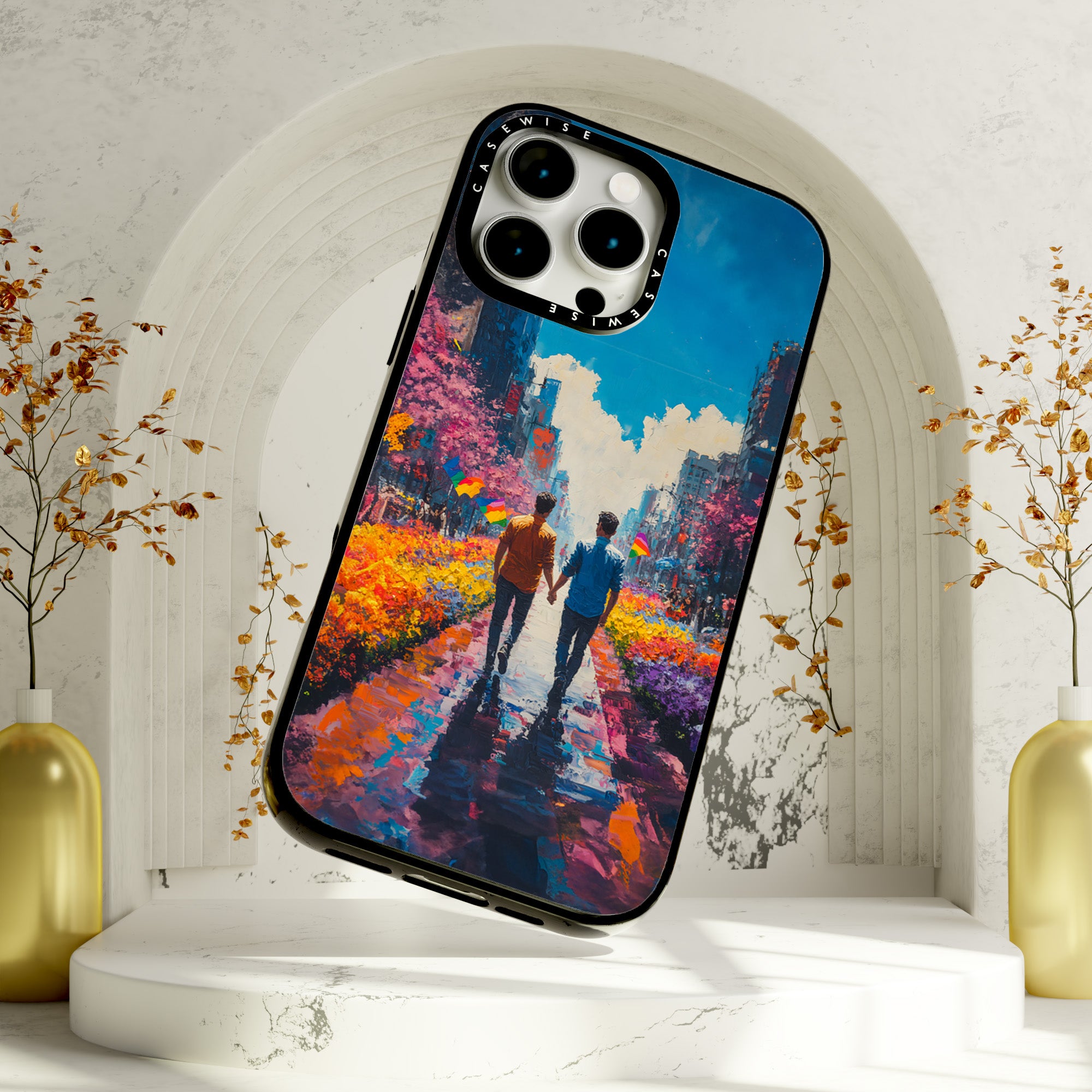 CASEWISE CASEWISE