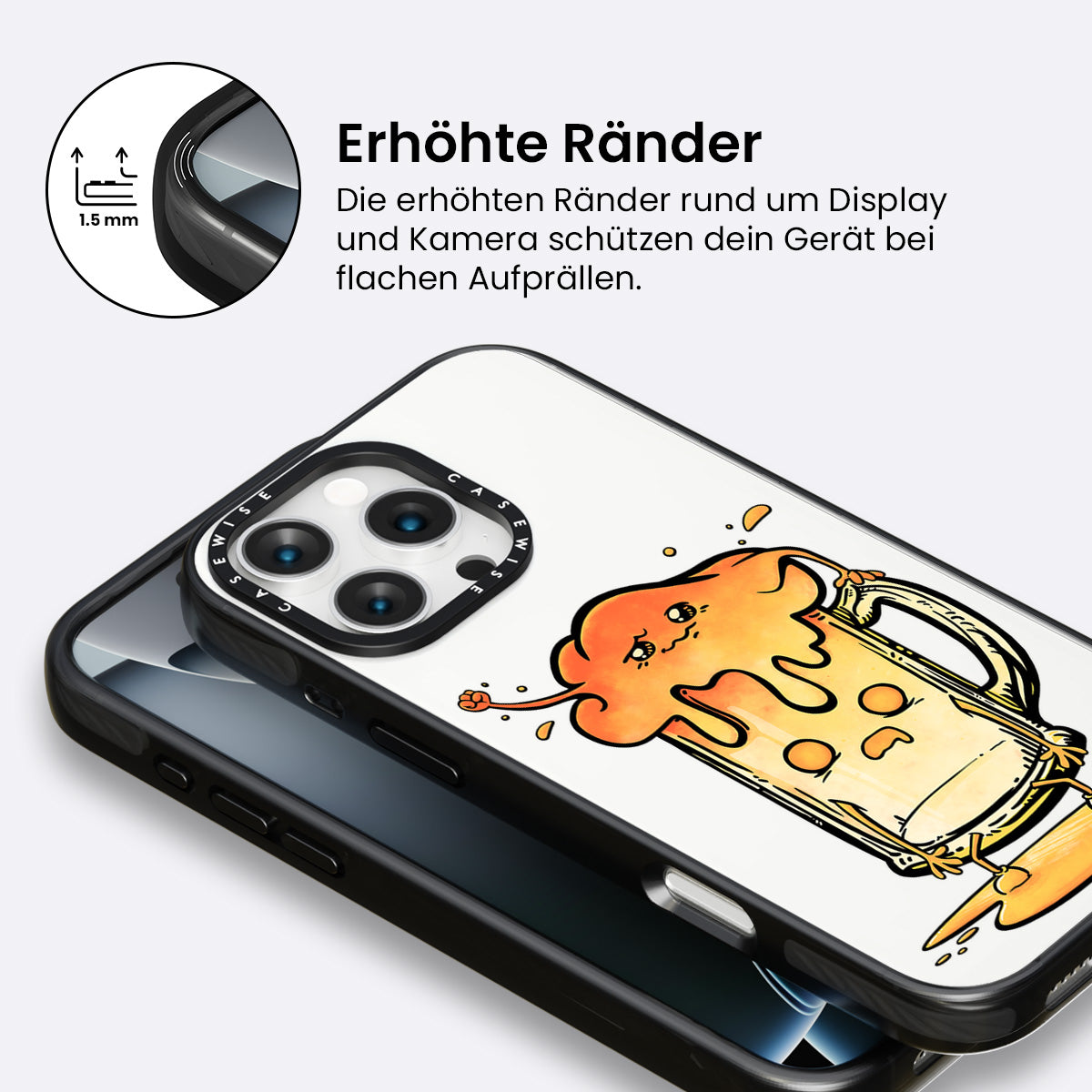 1.5 mm

Erhöhte Ränder

Die erhöhten Ränder rund um Display und Kamera schützen dein Gerät bei flachen Aufprällen.

CASEWISE CASEWISE