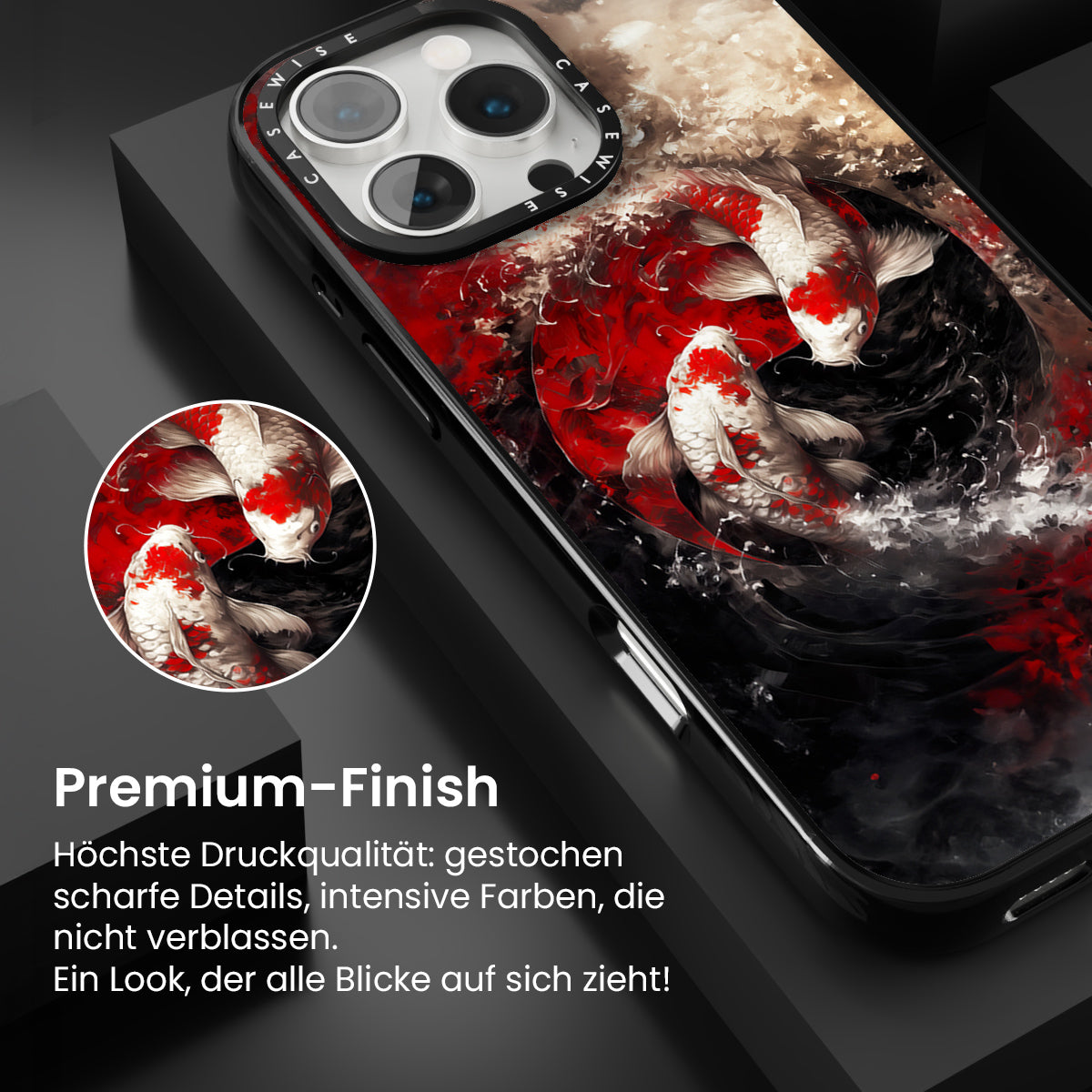 CASEWISE CASEWISE

Premium-Finish

Höchste Druckqualität: gestochen scharfe Details, intensive Farben, die nicht verblassen.
Ein Look, der alle Blicke auf sich zieht!