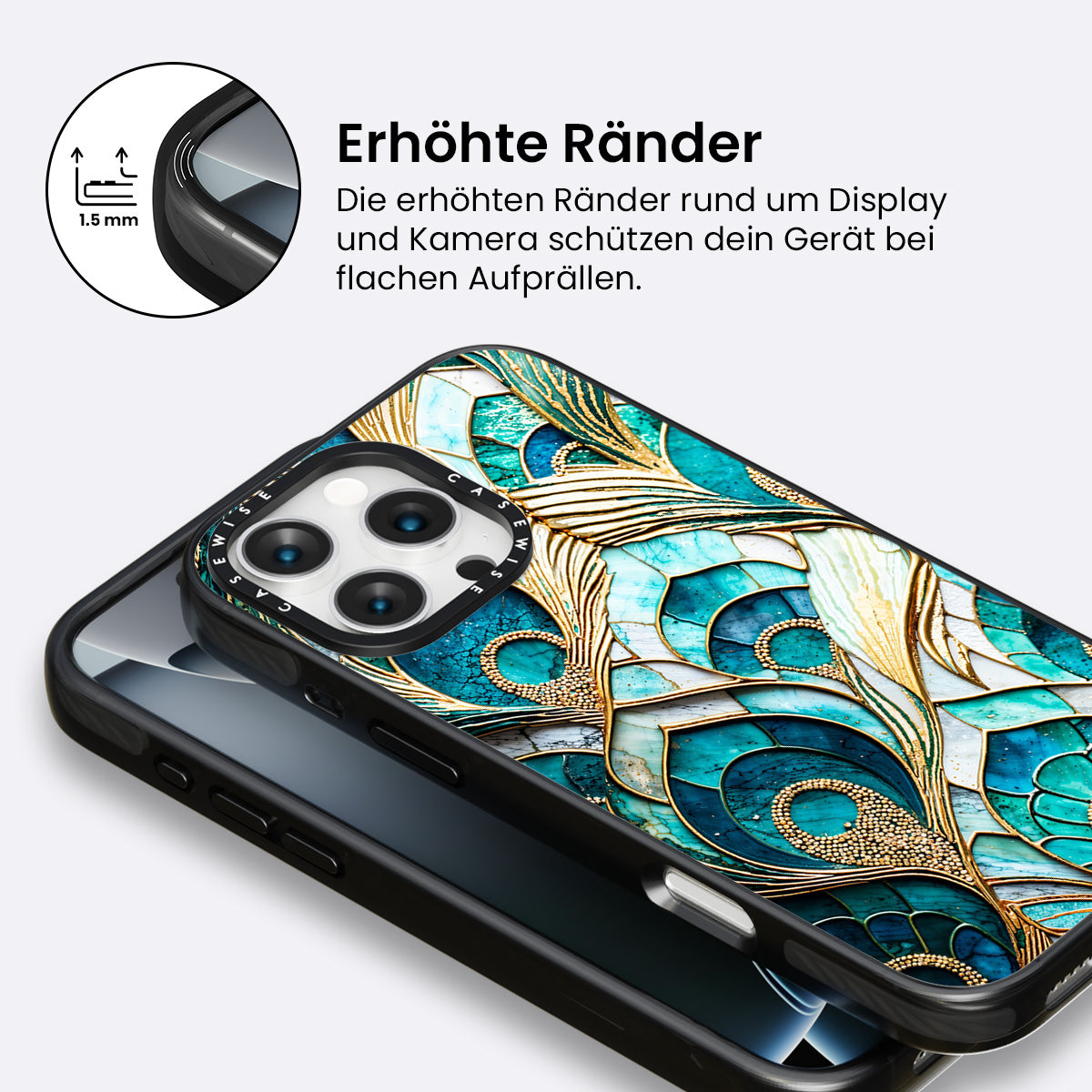 1.5 mm

Erhöhte Ränder

Die erhöhten Ränder rund um Display und Kamera schützen dein Gerät bei flachen Aufprällen.

CASEWISE CASEWISE