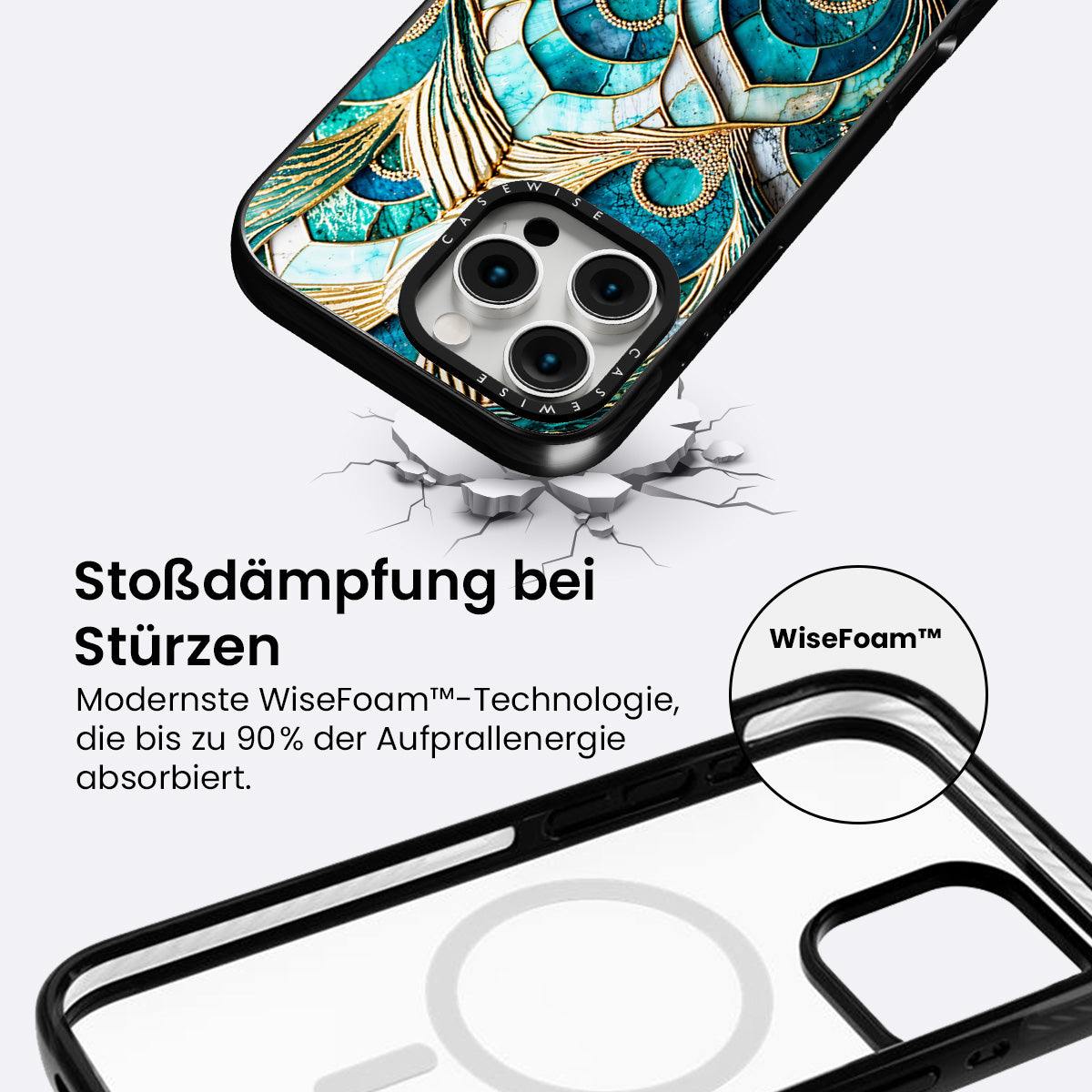 CASEWISE

CASEWISE

Stoßdämpfung bei Stürzen

Modernste WiseFoam™-Technologie, die bis zu 90% der Aufprallenergie absorbiert.

WiseFoam™