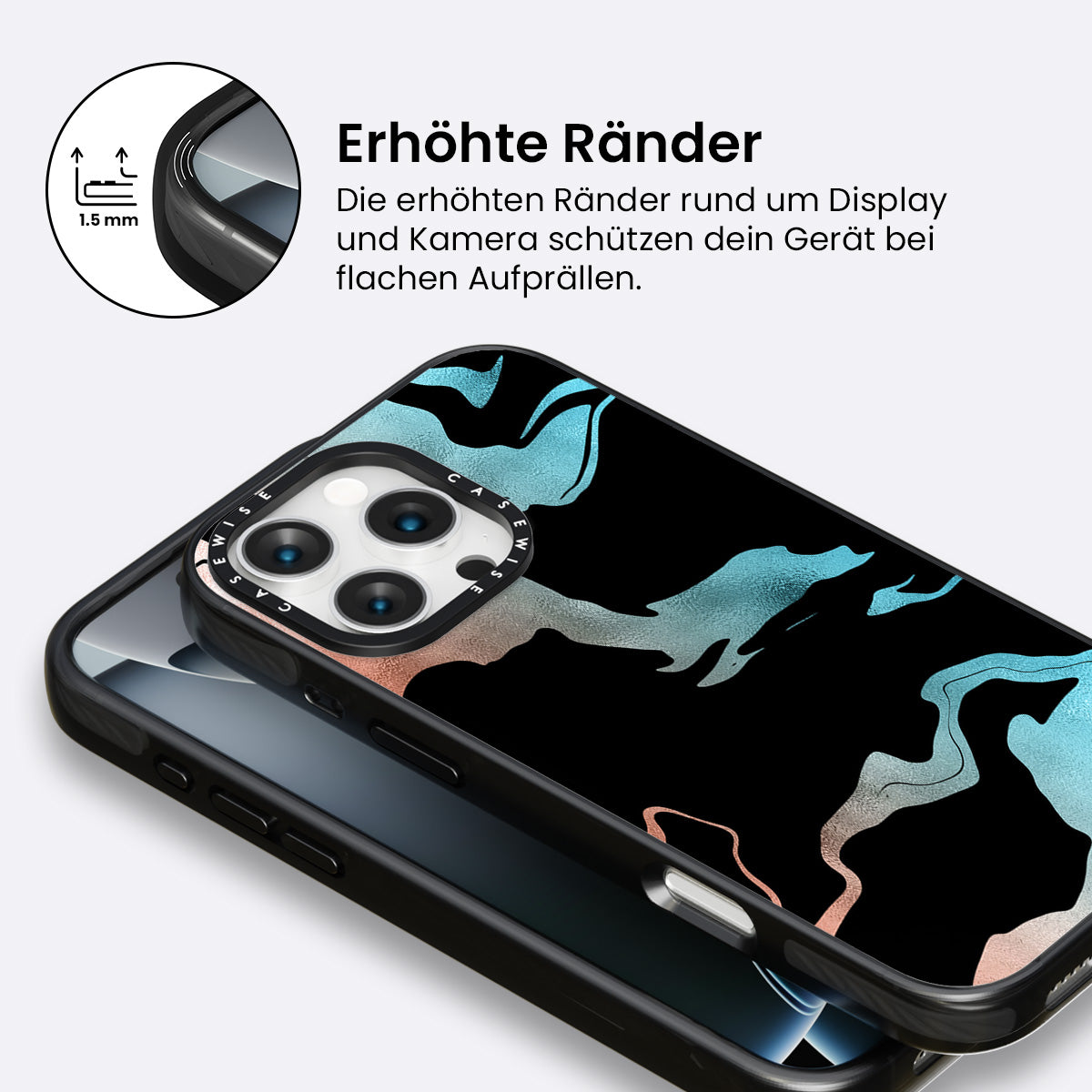 1.5 mm

Erhöhte Ränder

Die erhöhten Ränder rund um Display und Kamera schützen dein Gerät bei flachen Aufprällen.

CASEWISE CASEWISE