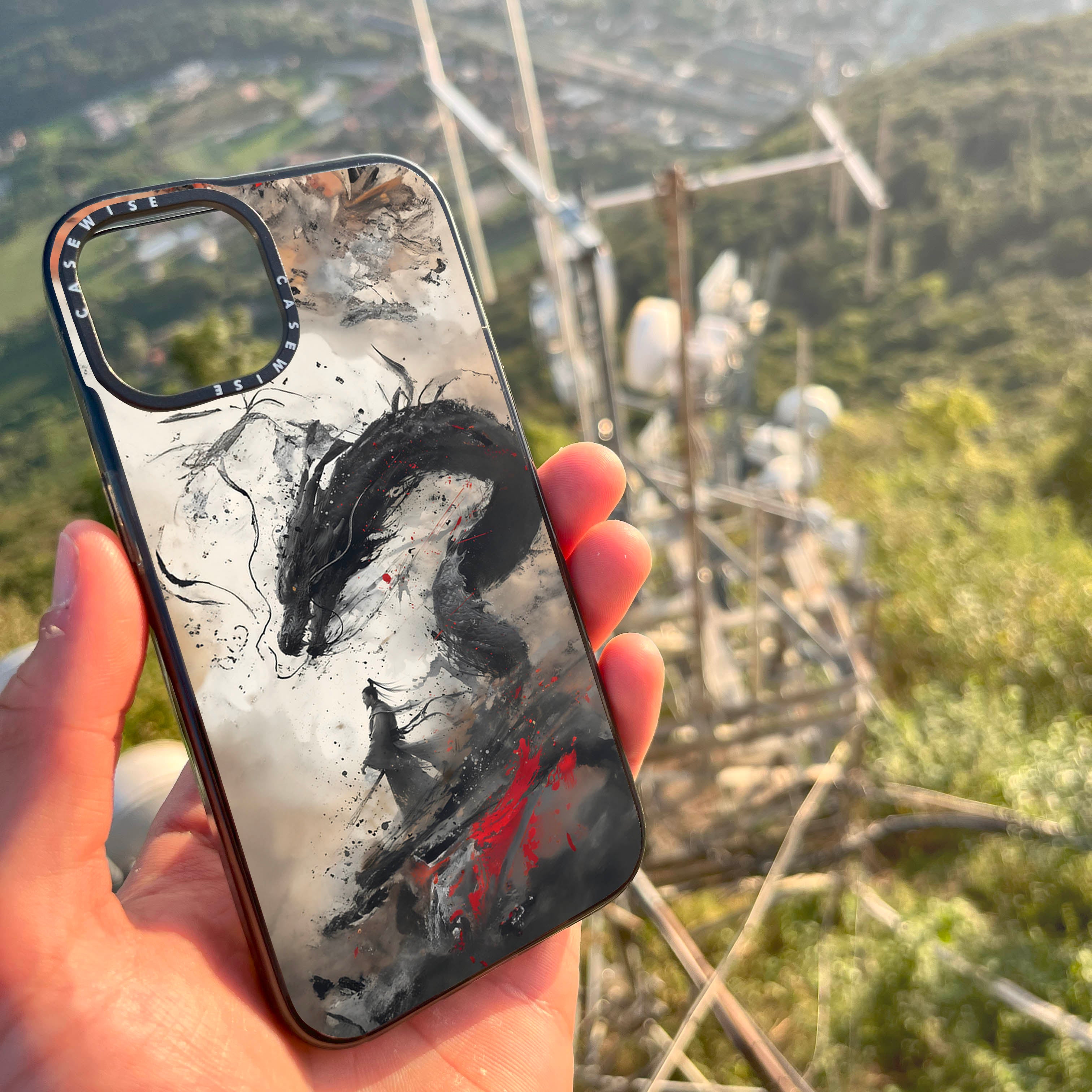 CASEWISE CASEWISE