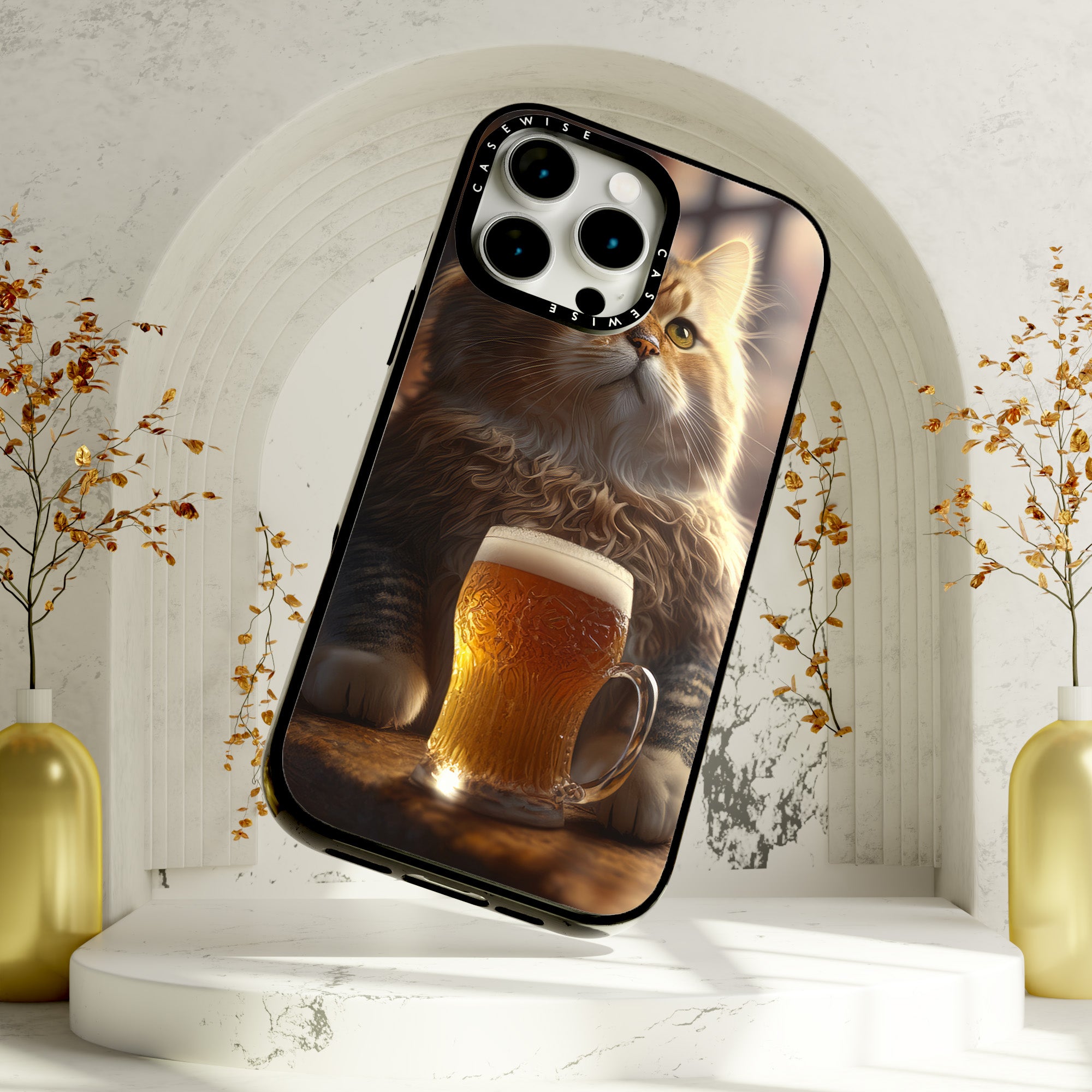 CASEWISE
CASEWISE