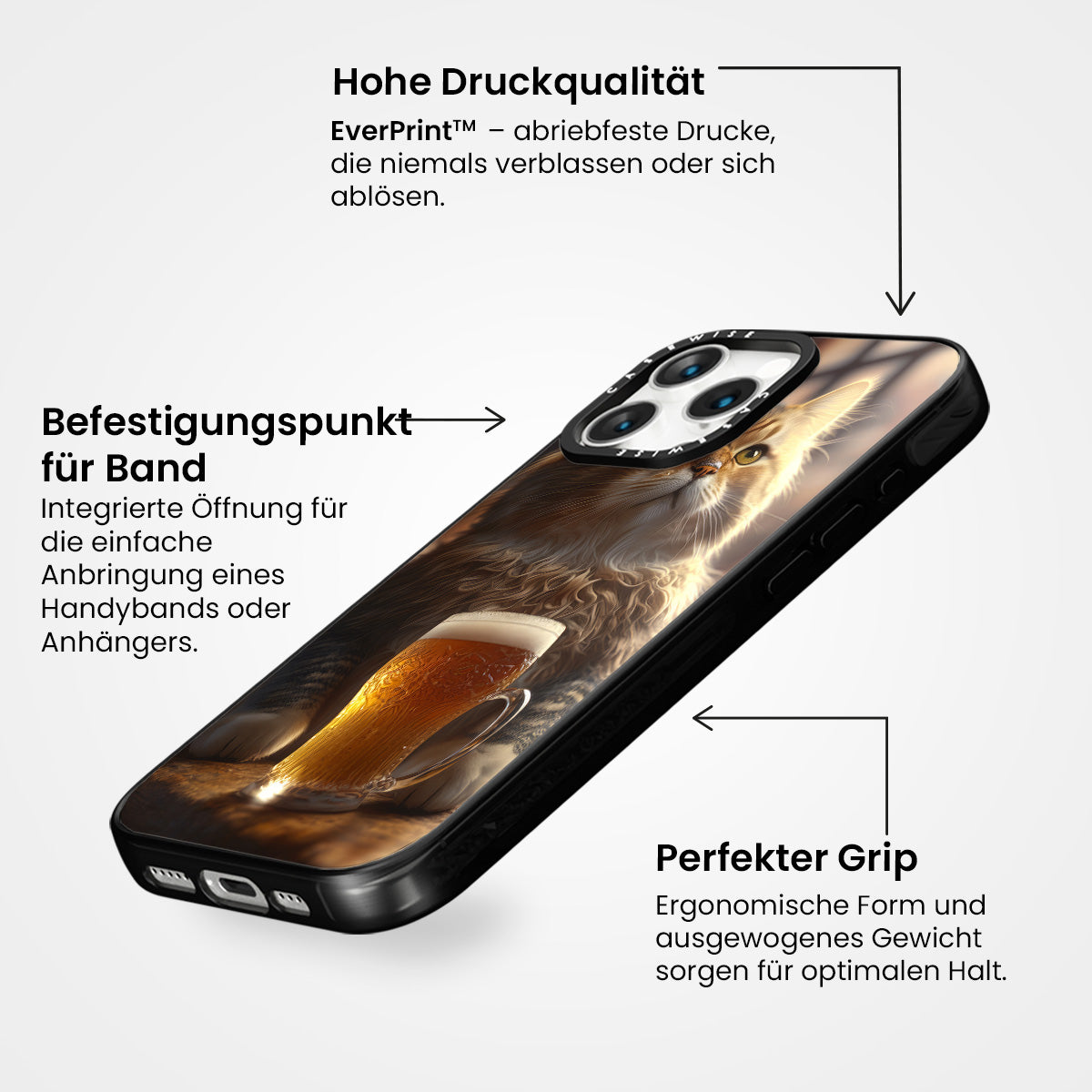 Hohe Druckqualität

EverPrint™ – abriebfeste Drucke, die niemals verblassen oder sich ablösen.

Befestigungspunkt für Band

Integrierte Öffnung für die einfache Anbringung eines Handybands oder Anhängers.

CASEWISE

CASEWISE

Perfekter Grip

Ergonomische Form und ausgewogenes Gewicht sorgen für optimalen Halt.