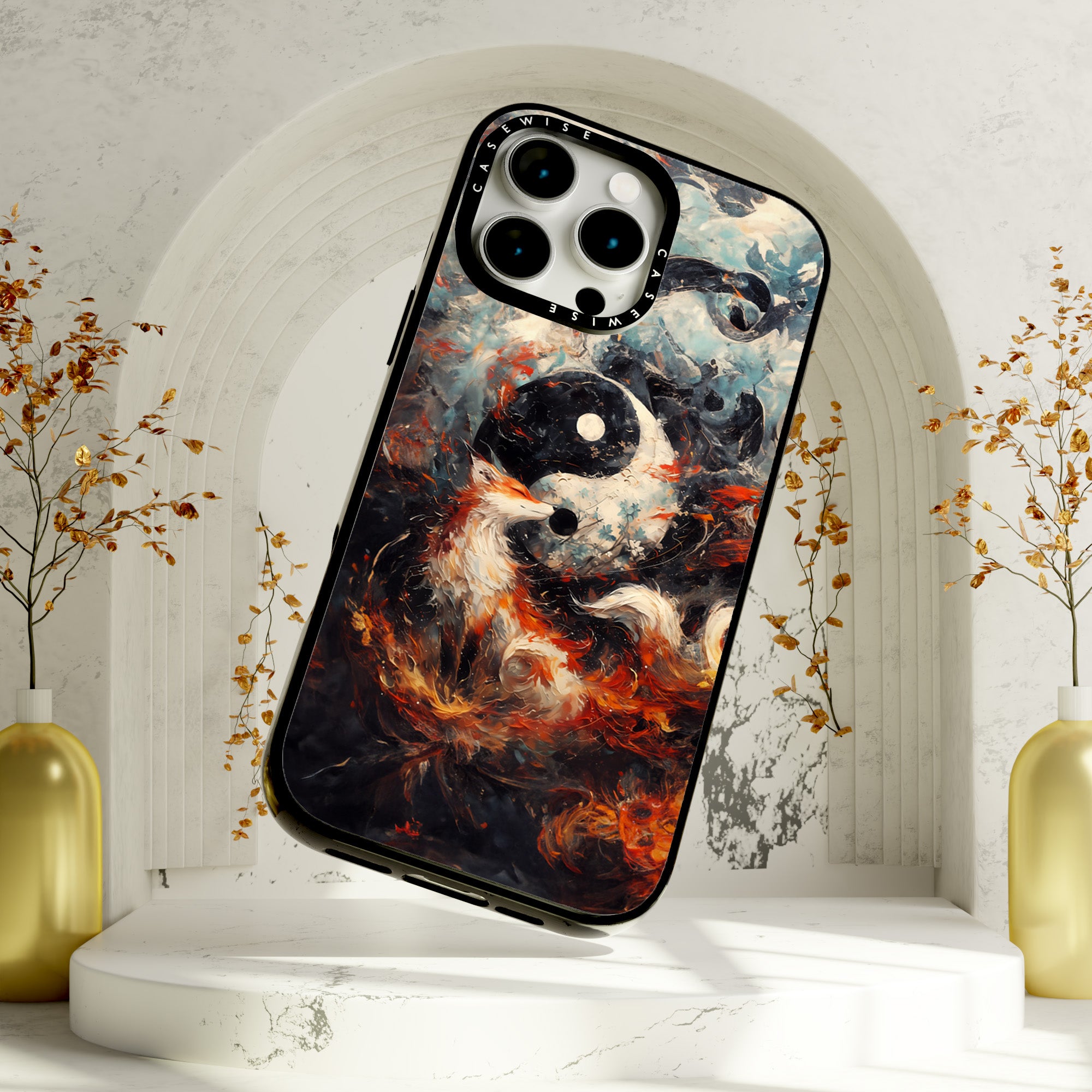 CASEWISE CASEWISE