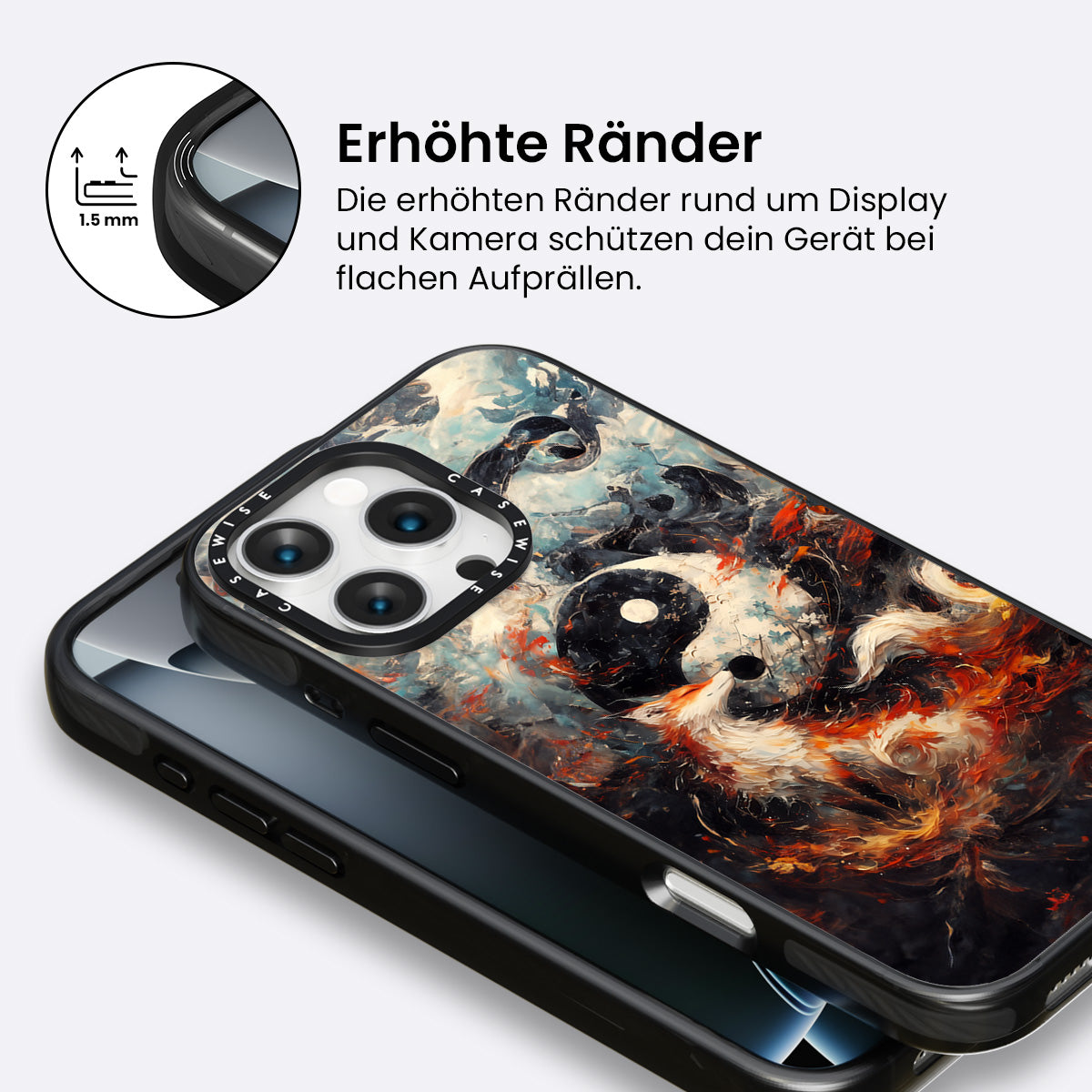 1.5 mm

Erhöhte Ränder

Die erhöhten Ränder rund um Display und Kamera schützen dein Gerät bei flachen Aufprällen.

CASEWISE CASEWISE