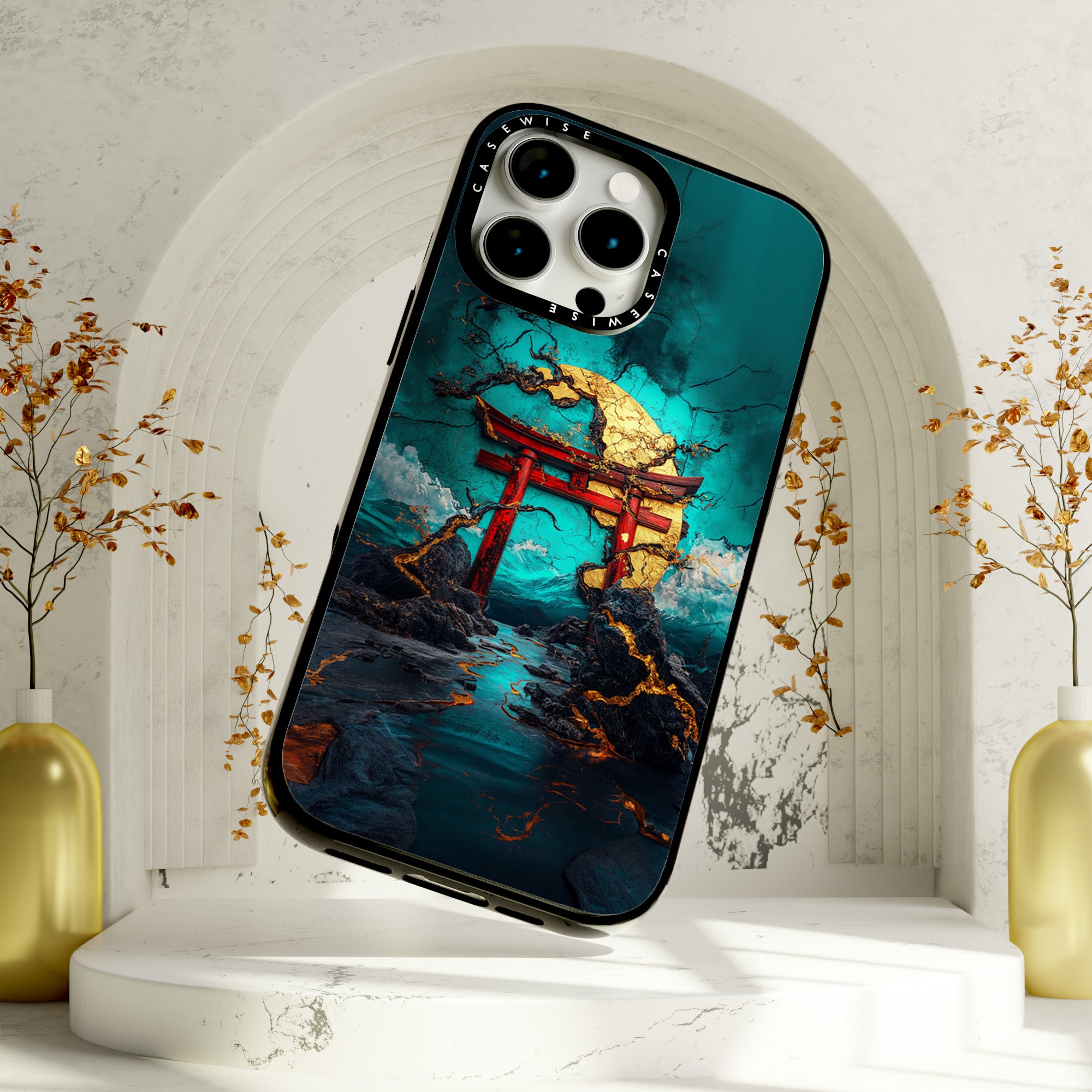 CASEWISE
CASEWISE