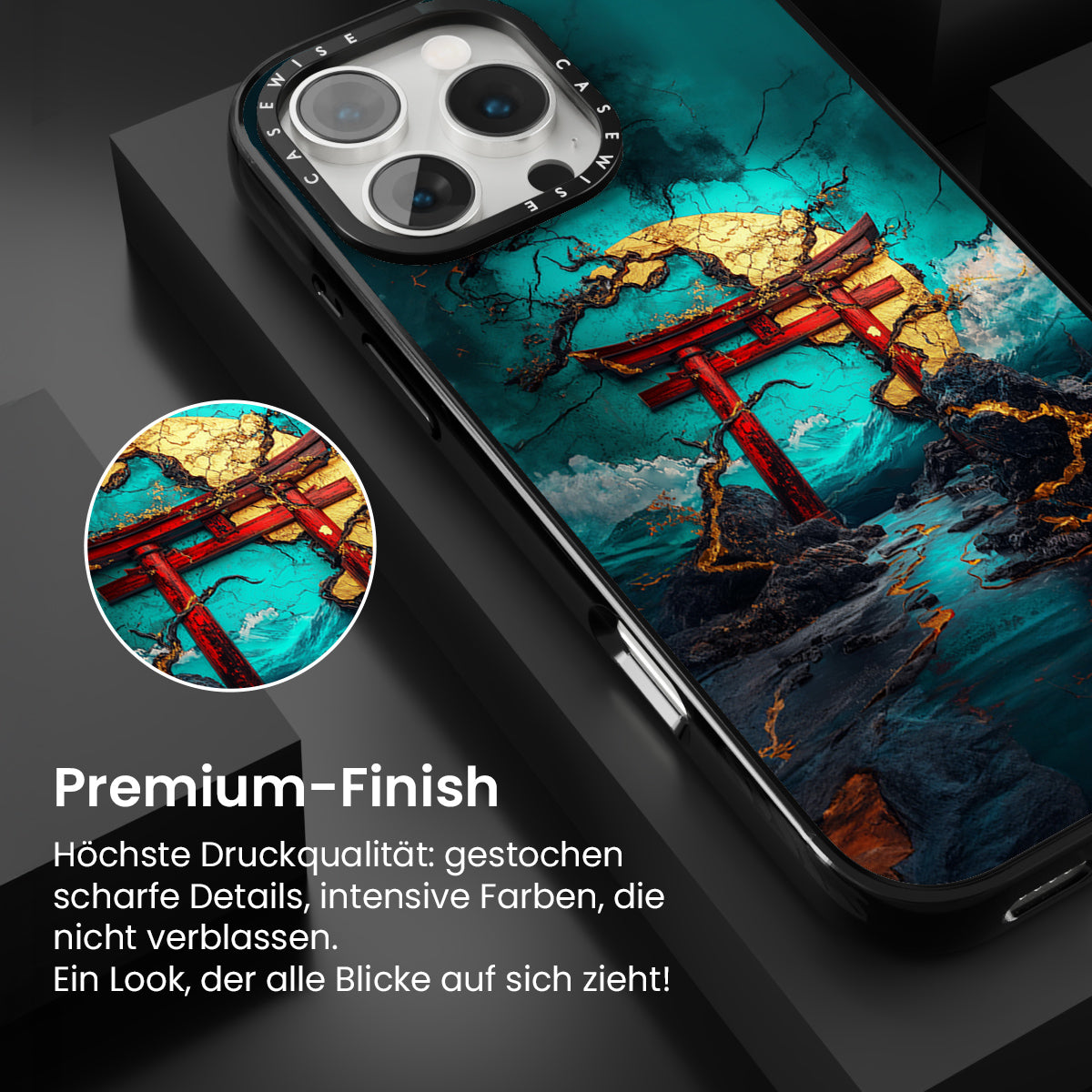 CASEWISE CASEWISE

Premium-Finish

Höchste Druckqualität: gestochen scharfe Details, intensive Farben, die nicht verblassen.
Ein Look, der alle Blicke auf sich zieht!