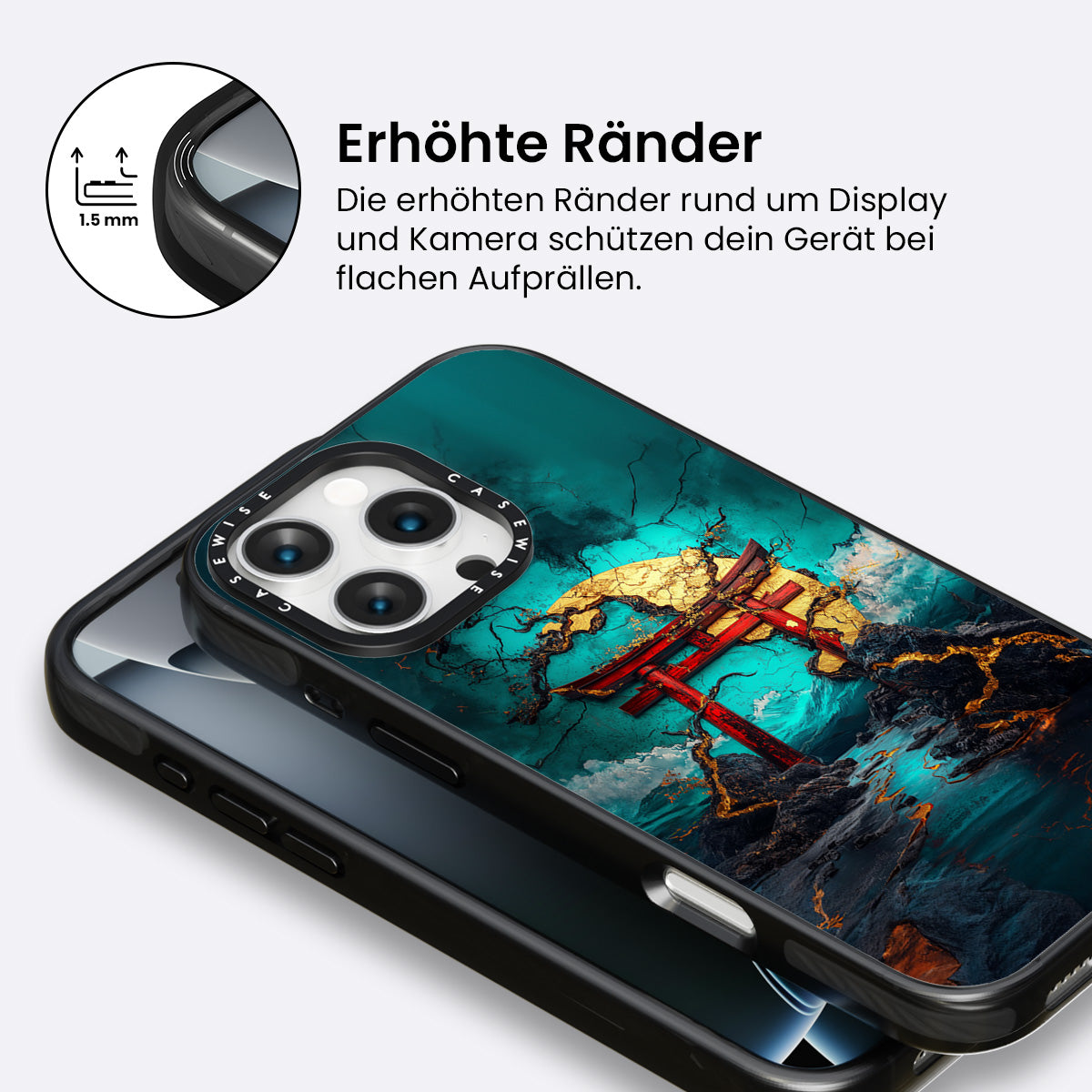 1.5 mm

Erhöhte Ränder

Die erhöhten Ränder rund um Display und Kamera schützen dein Gerät bei flachen Aufprällen.

CASEWISE CASEWISE