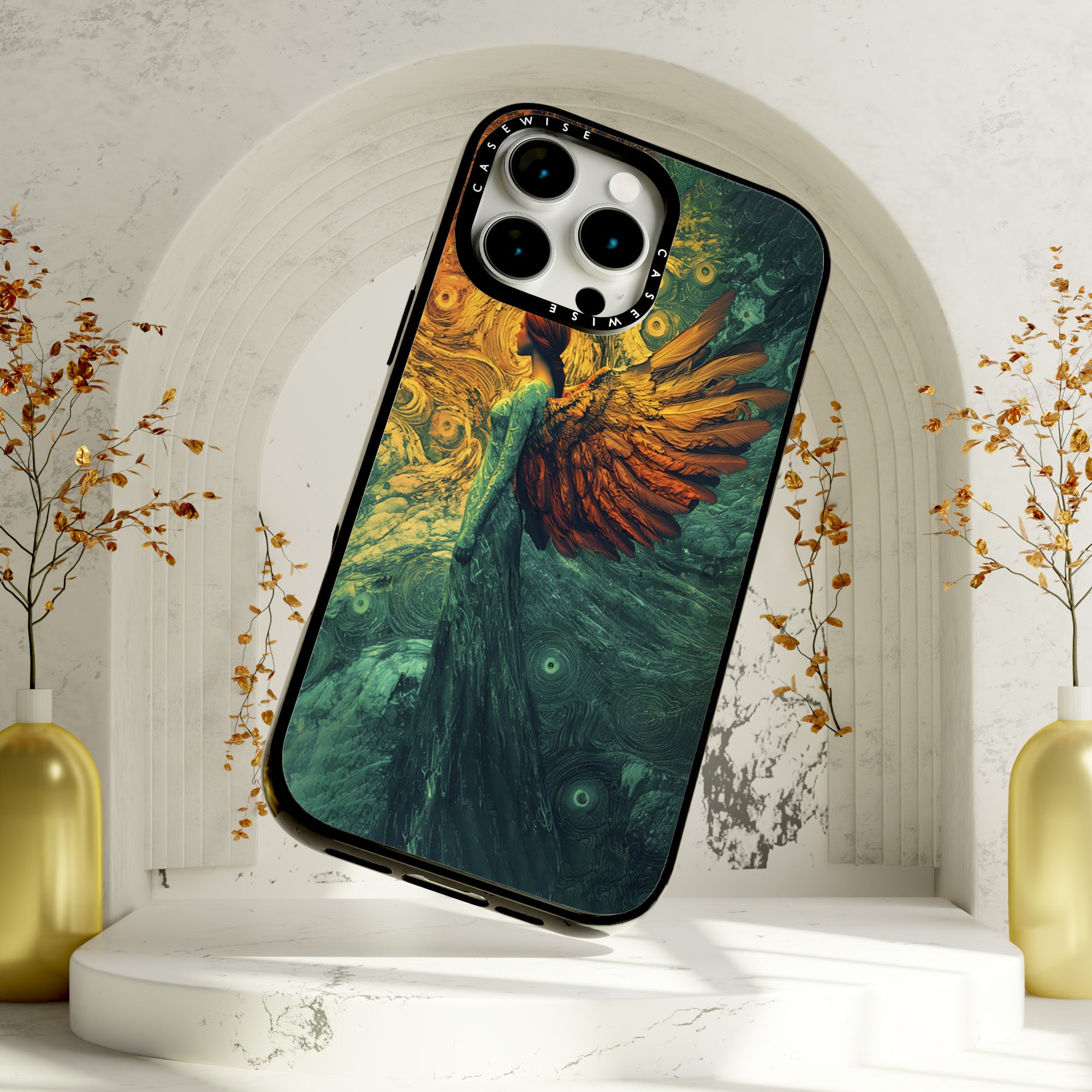 CASEWISE CASEWISE