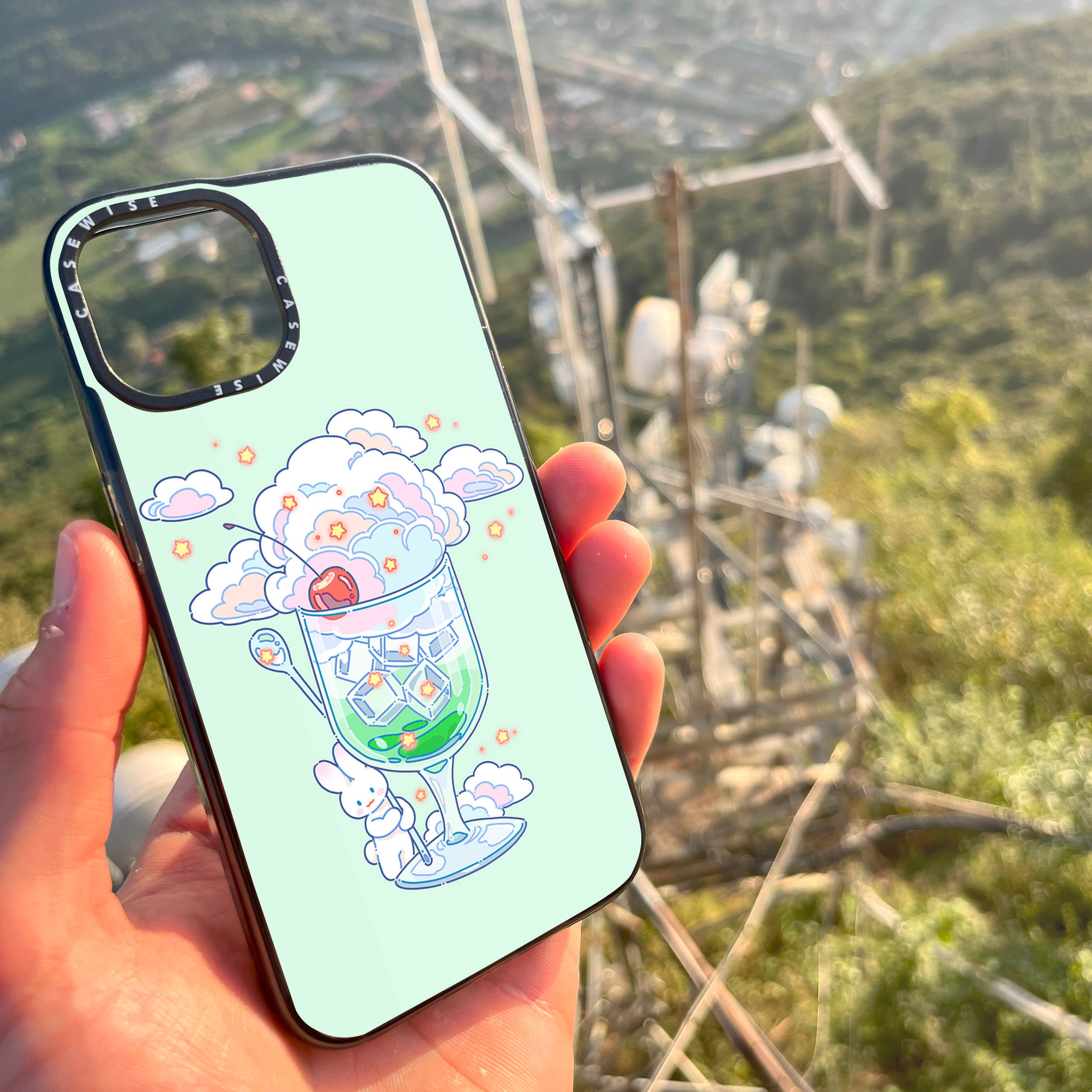 CASEWISE CASEWISE