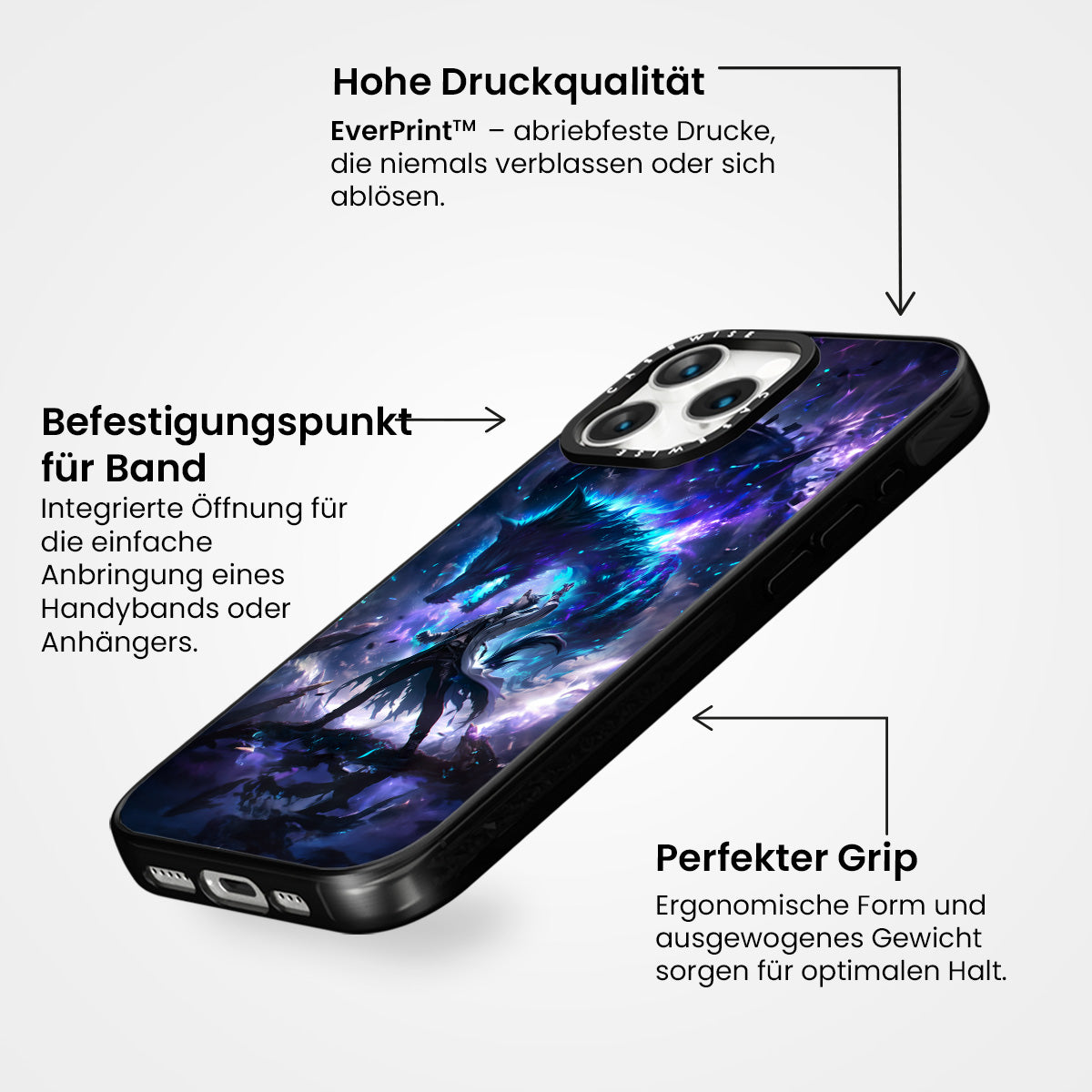 Hohe Druckqualität

EverPrint™ – abriebfeste Drucke, die niemals verblassen oder sich ablösen.

Befestigungspunkt für Band

Integrierte Öffnung für die einfache Anbringung eines Handybands oder Anhängers.

CASEWISE

CASEWISE

Perfekter Grip

Ergonomische Form und ausgewogenes Gewicht sorgen für optimalen Halt.