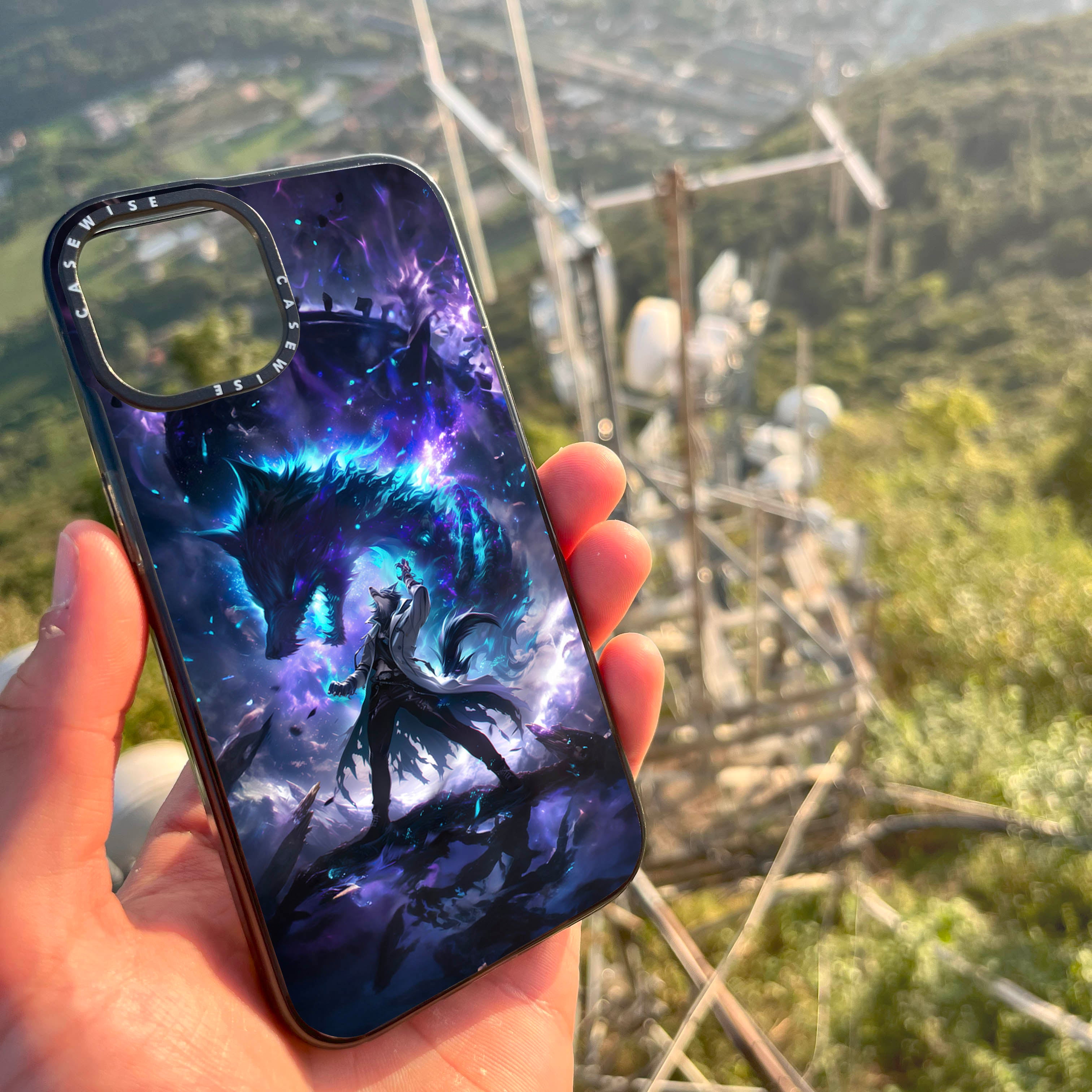 CASEWISE CASEWISE