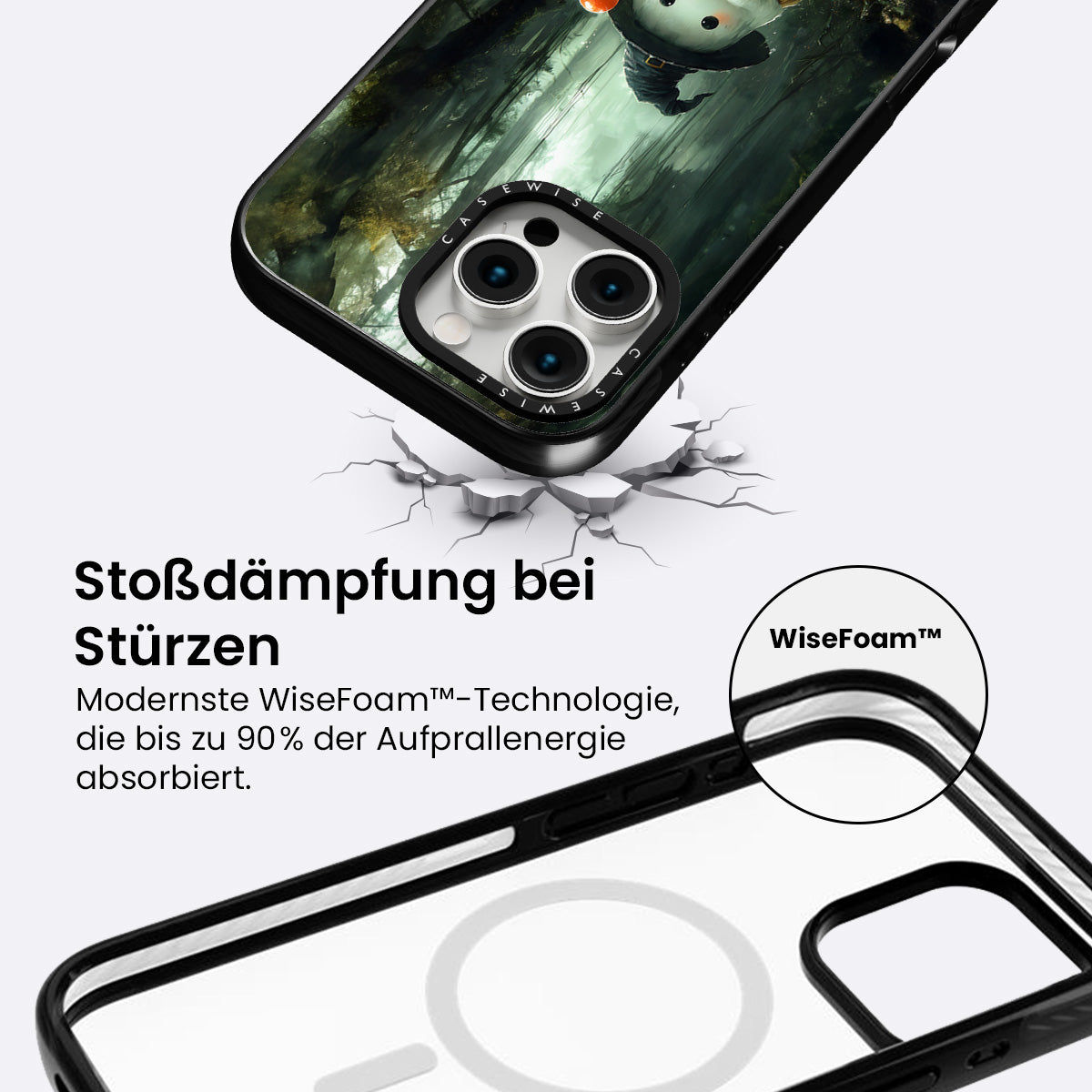 CASEWISE

CASEWISE

Stoßdämpfung bei Stürzen

Modernste WiseFoam™-Technologie, die bis zu 90% der Aufprallenergie absorbiert.

WiseFoam™