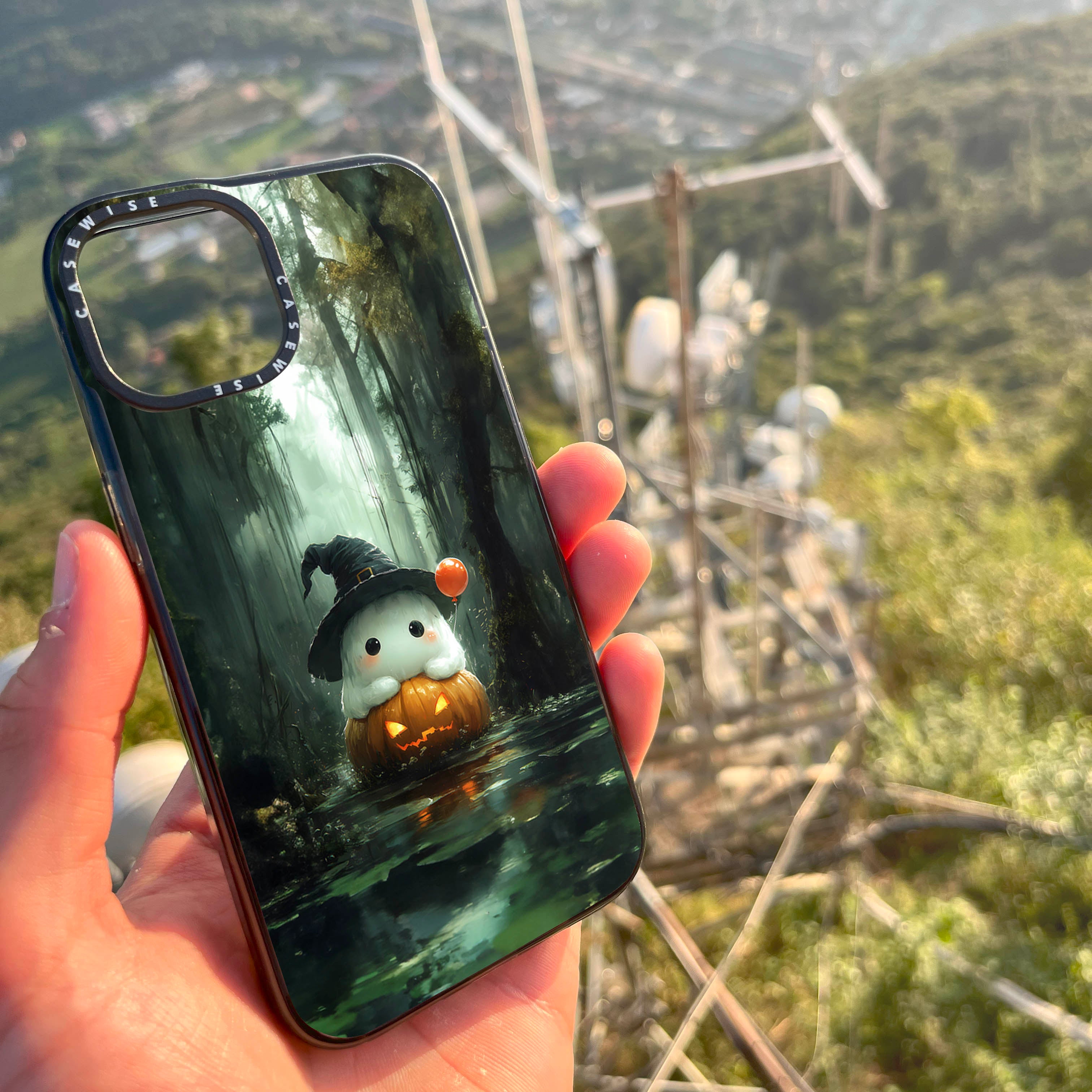 CASEWISE CASEWISE