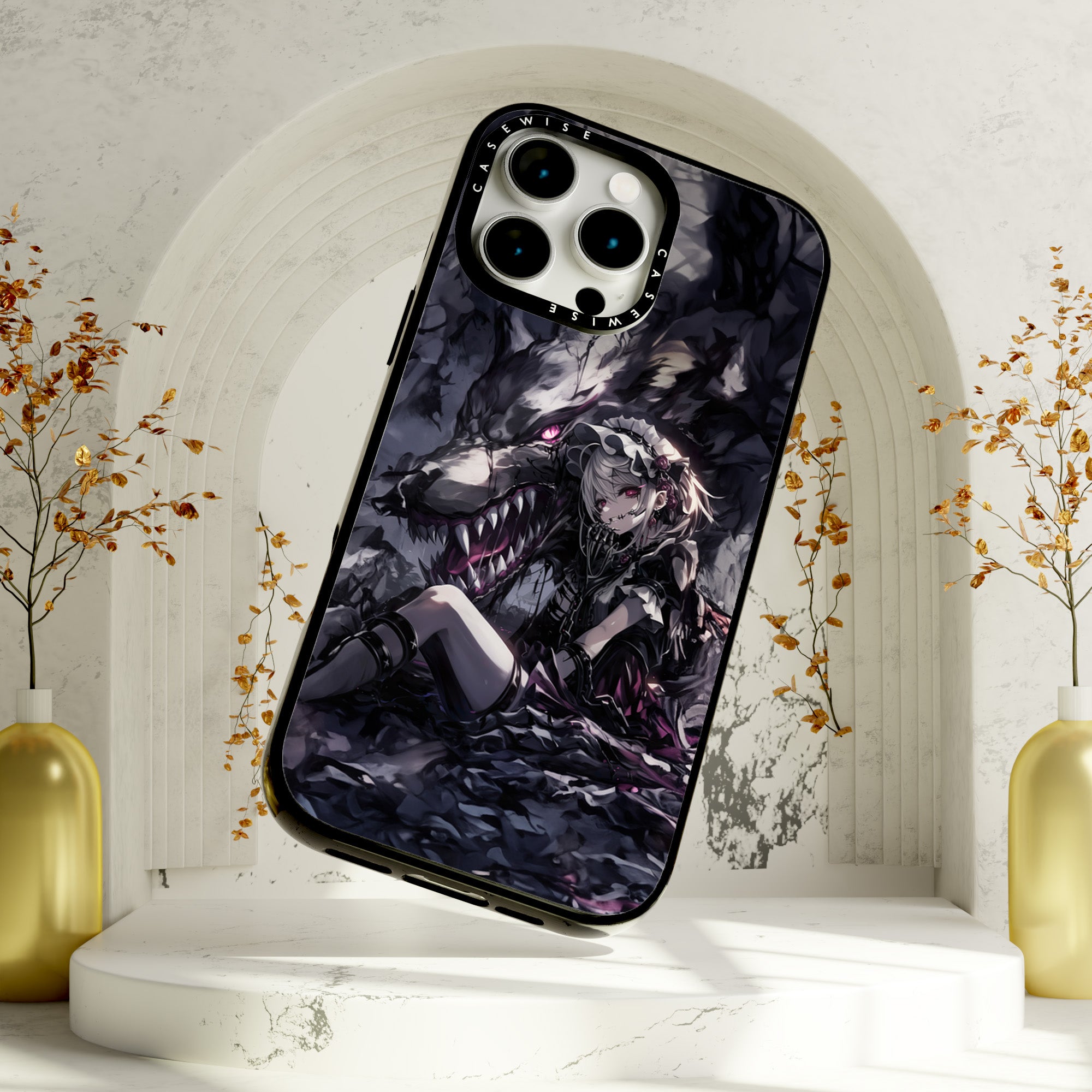 CASEWISE
CASEWISE