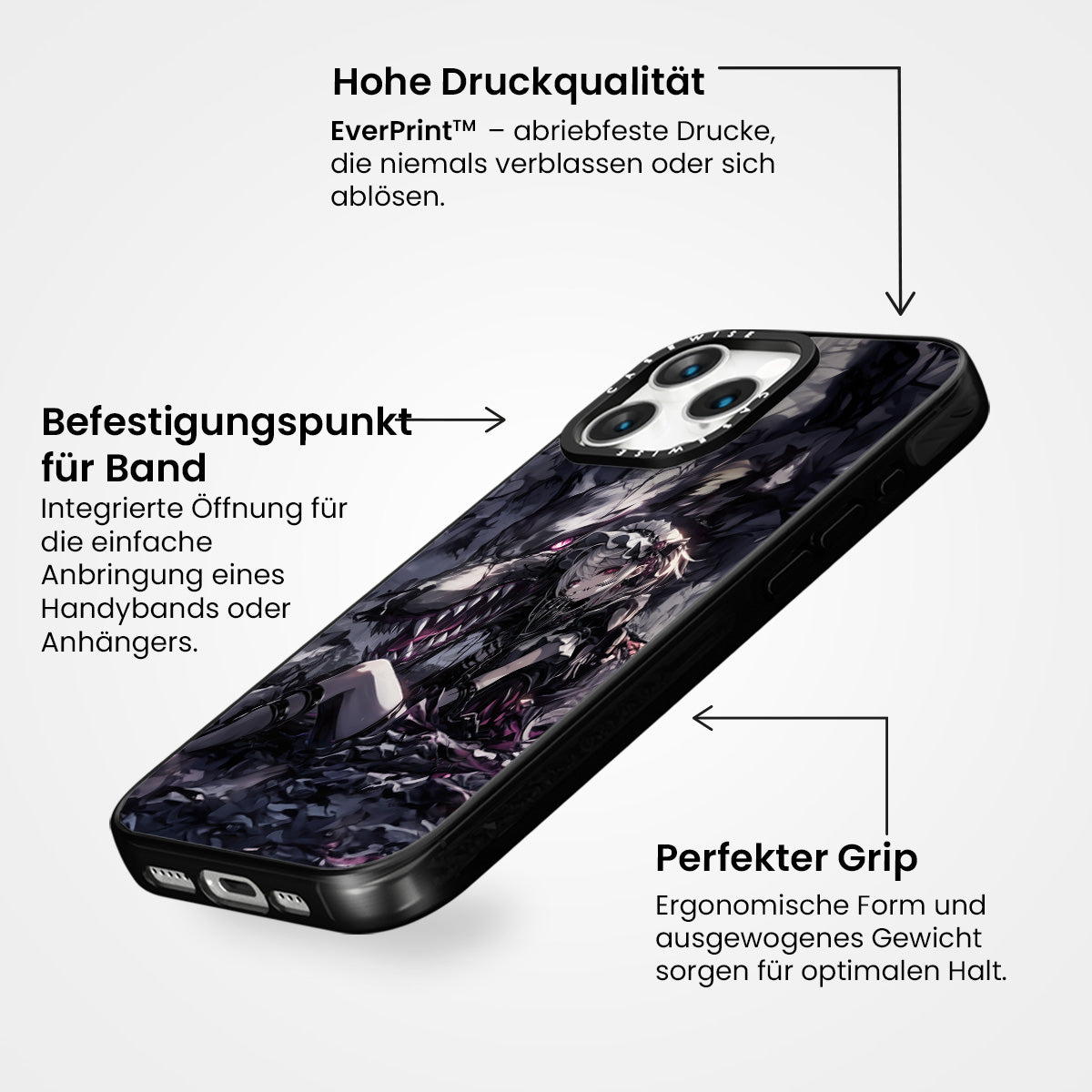 Hohe Druckqualität

EverPrint™ – abriebfeste Drucke, die niemals verblassen oder sich ablösen.

CASEWISE

CASEWISE

Befestigungspunkt für Band

Integrierte Öffnung für die einfache Anbringung eines Handybands oder Anhängers.

Perfekter Grip

Ergonomische Form und ausgewogenes Gewicht sorgen für optimalen Halt.