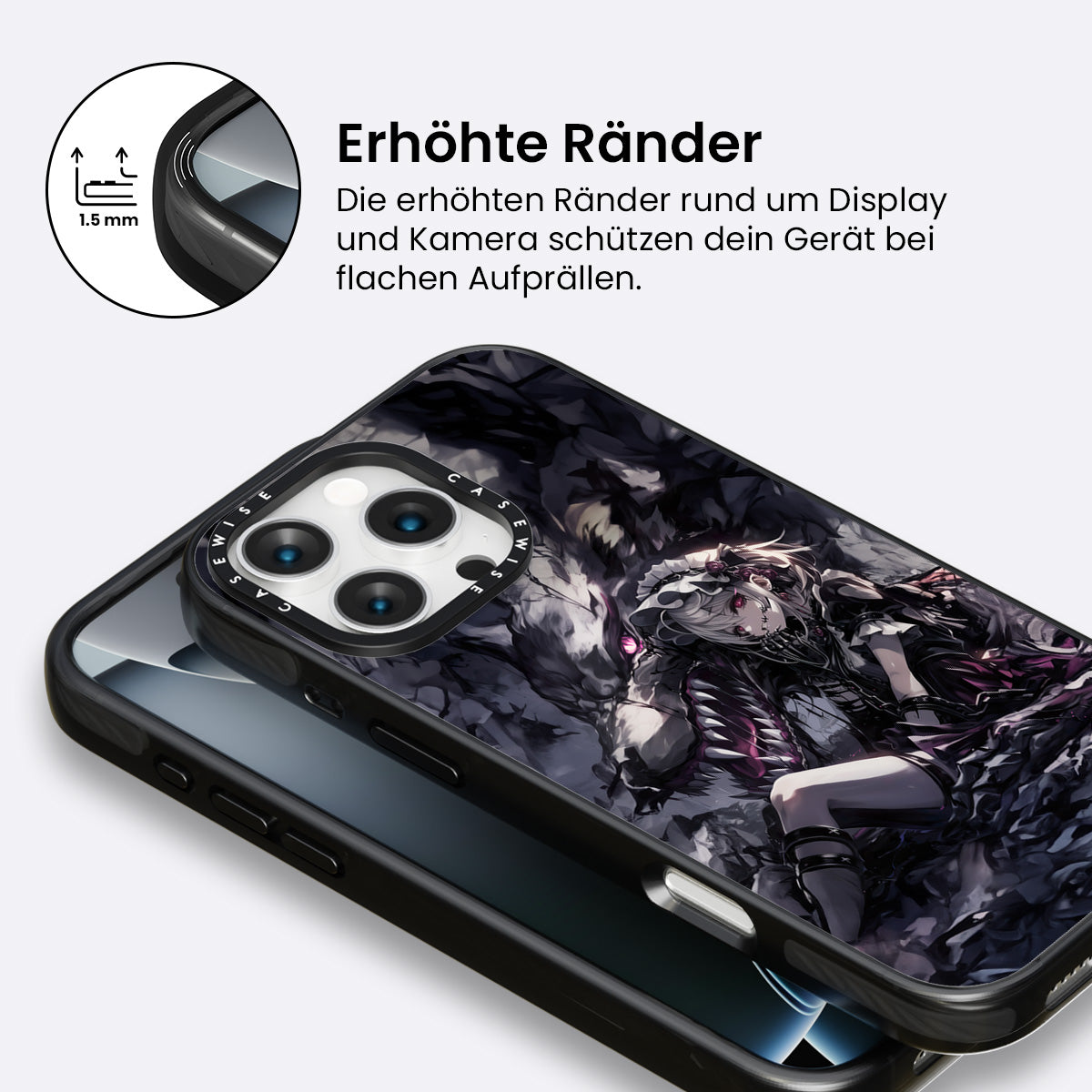 1.5 mm

Erhöhte Ränder

Die erhöhten Ränder rund um Display und Kamera schützen dein Gerät bei flachen Aufprällen.

CASEWISE CASEWISE