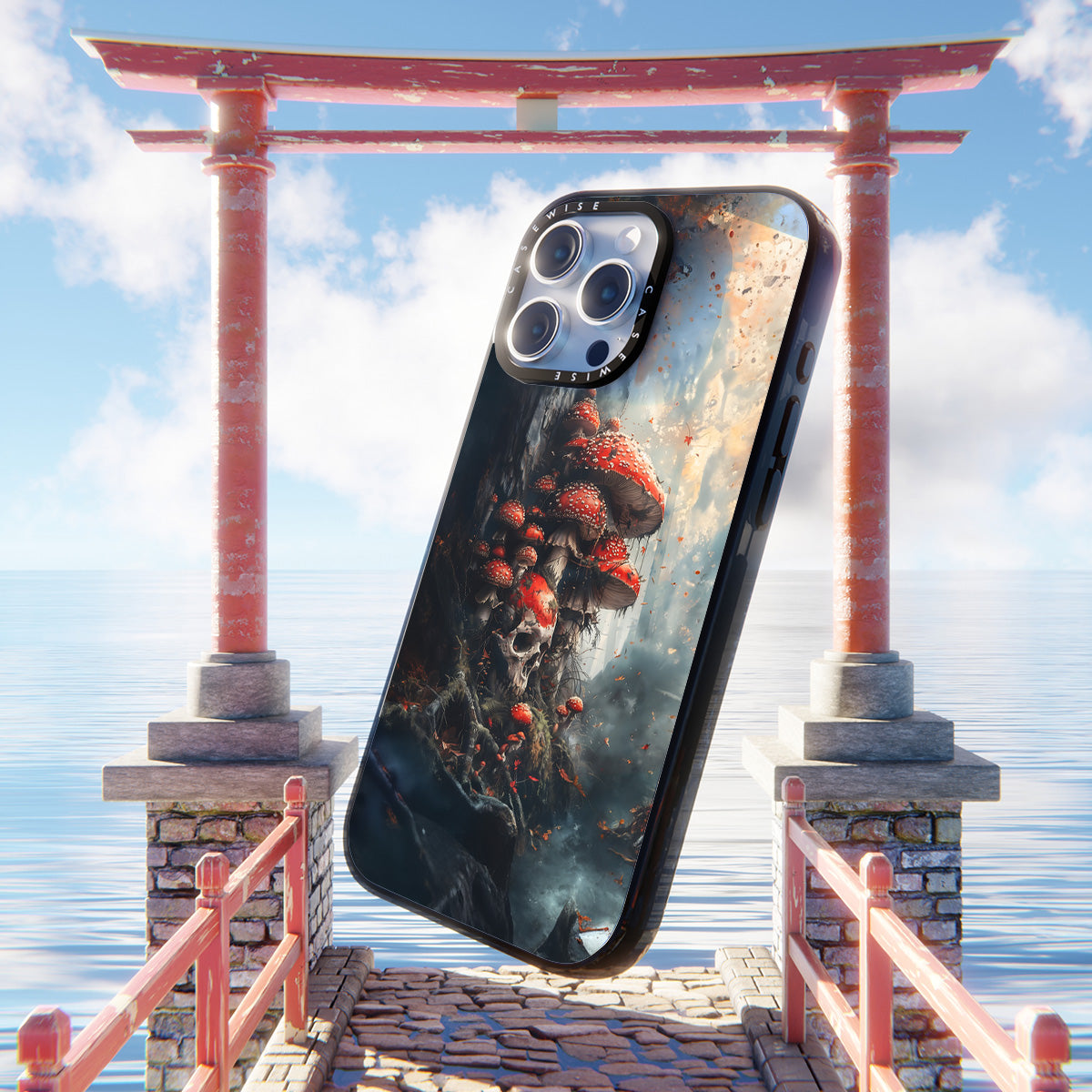 CASEWISE CASEWISE