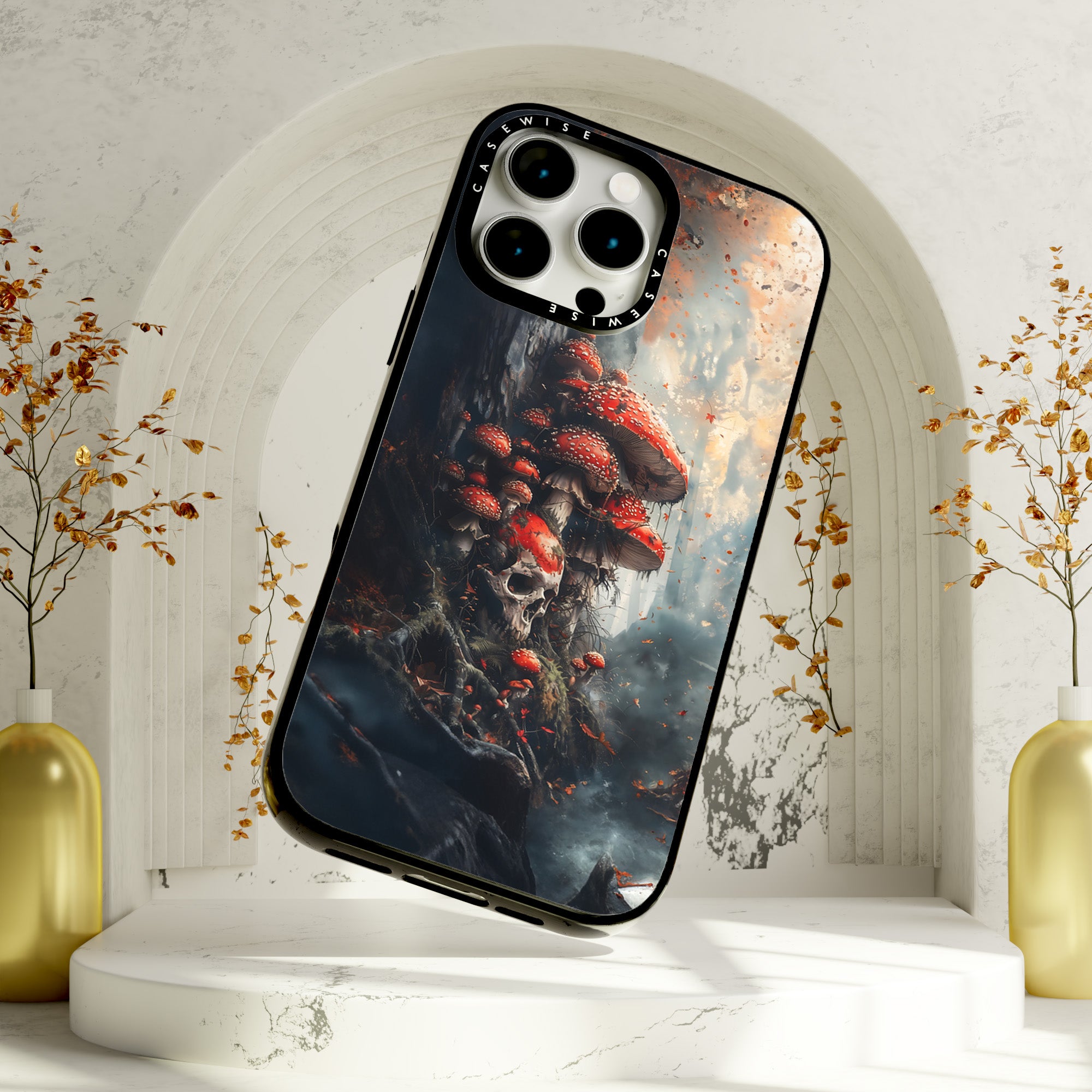 CASEWISE
CASEWISE