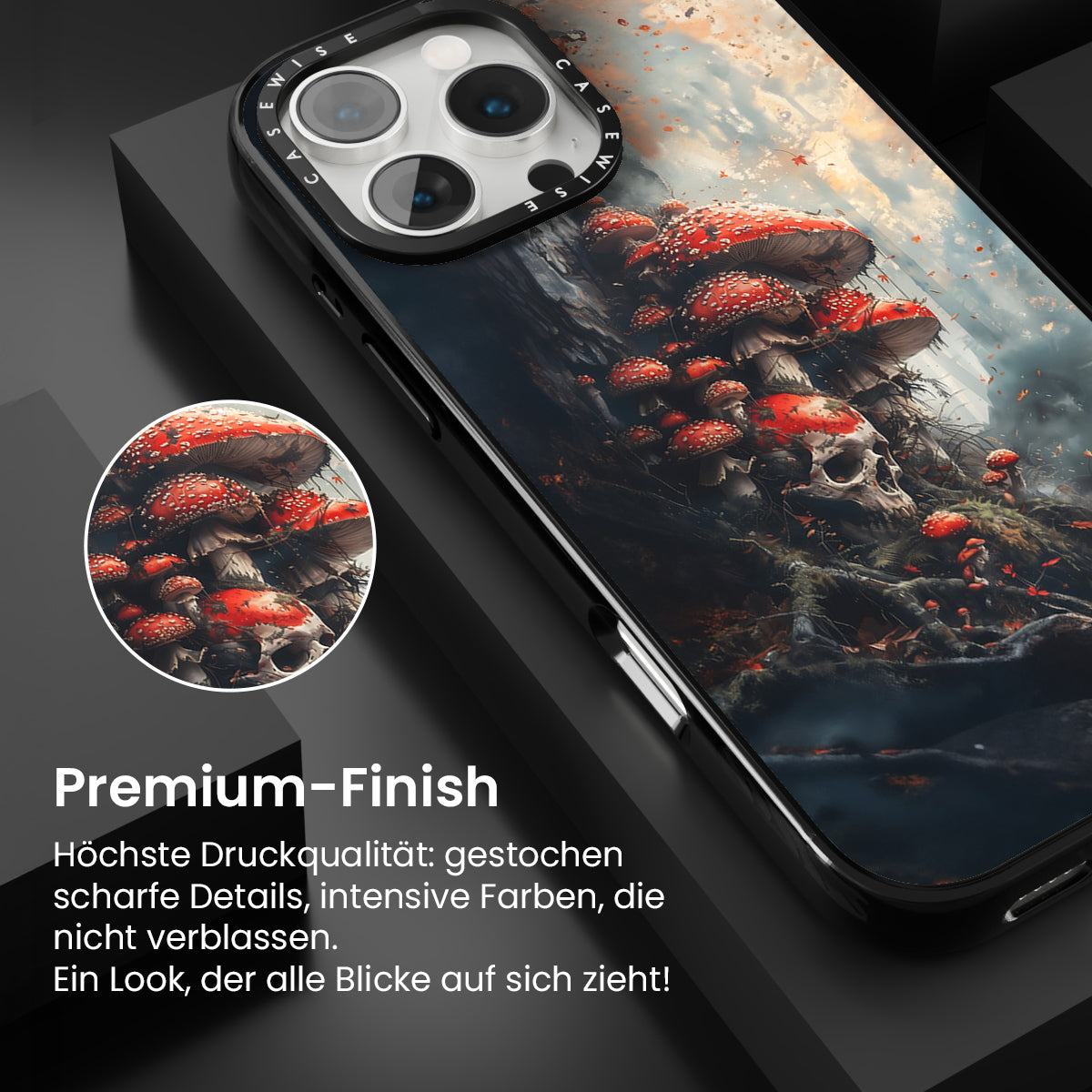 CASEWISE CASEWISE

Premium-Finish

Höchste Druckqualität: gestochen scharfe Details, intensive Farben, die nicht verblassen.
Ein Look, der alle Blicke auf sich zieht!