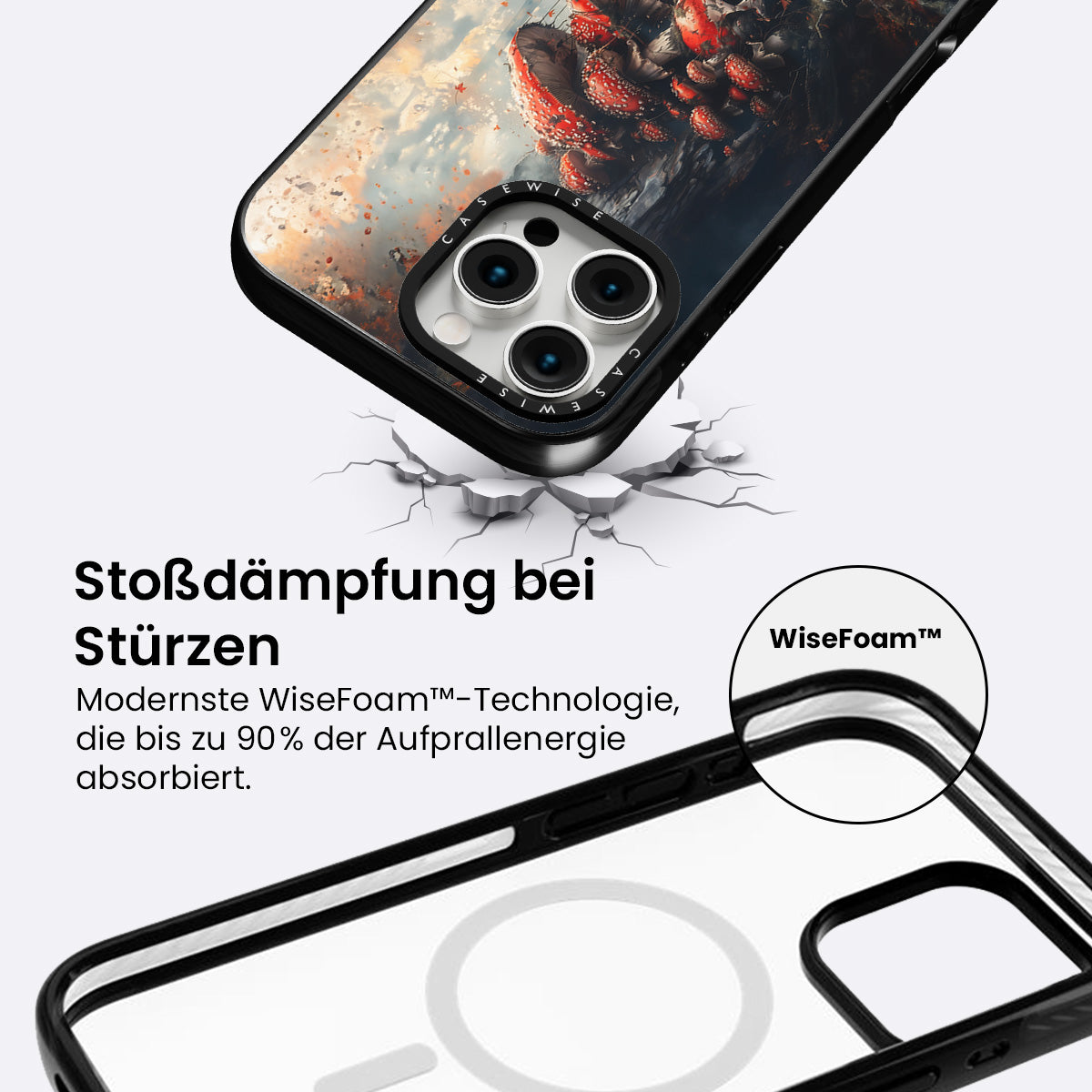 CASEWISE

CASEWISE

Stoßdämpfung bei Stürzen

Modernste WiseFoam™-Technologie, die bis zu 90% der Aufprallenergie absorbiert.

WiseFoam™